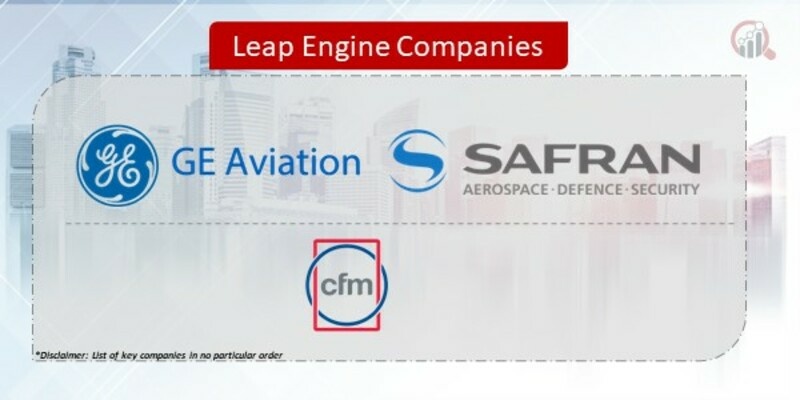 Leap Engine Companies

GE GE Aviation

SAFRAN
AEROSPACE · DEFENCE · SECURITY

cfm

*Disclaimer: List of key companies in no particular order