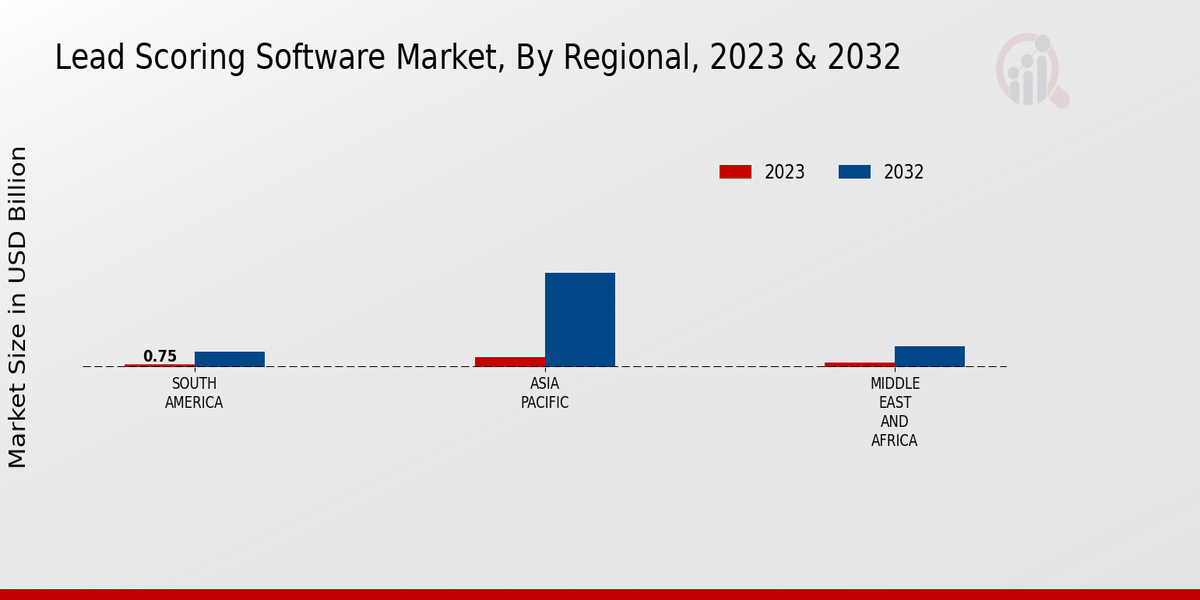 Lead Scoring Software Market, By Regional, 2023 & 2032

2023
2032

Market Size in USD Billion

0.75

SOUTH AMERICA

ASIA PACIFIC

MIDDLE EAST AND AFRICA