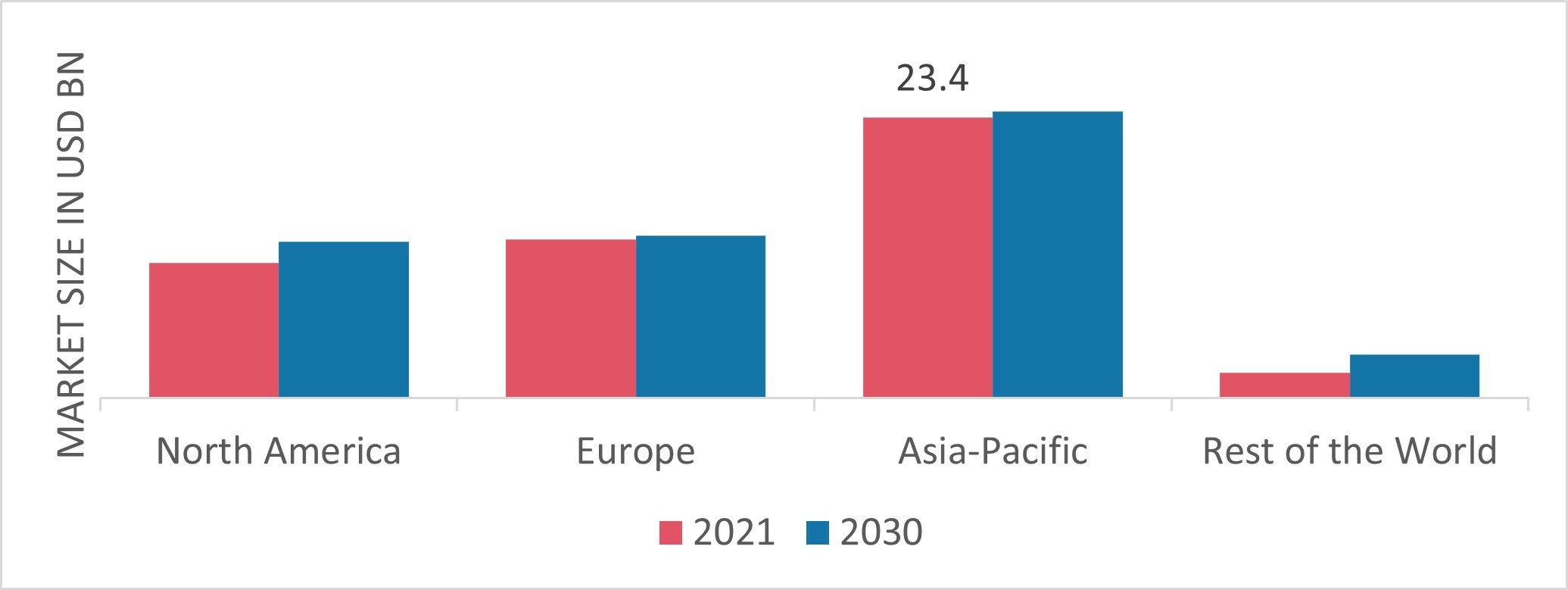 MARKET SIZE IN USD BN

23.4

North America
Europe
Asia-Pacific
Rest of the World

2021 2030