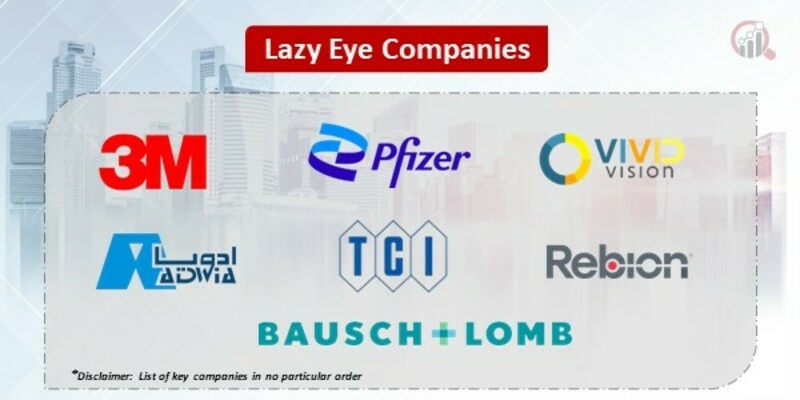 Lazy Eye Companies

3M

Pfizer

VIVID VISION

ادويا ADWIA

TCI

Rebion

BAUSCH + LOMB

*Disclaimer: List of key companies in no particular order