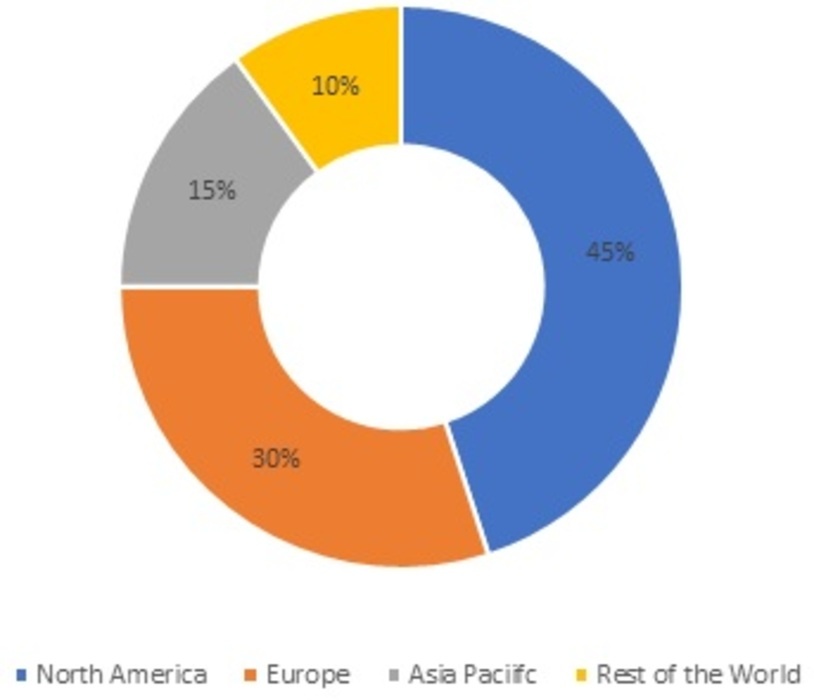 10%

15%

45%

30%

North America
Europe
Asia Paciifc
Rest of the World