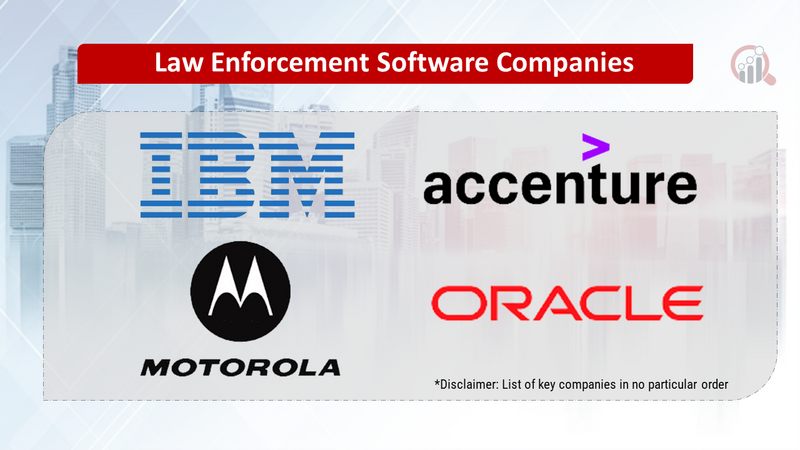 Law Enforcement Software Companies

IBM

accenture

MOTOROLA

ORACLE

*Disclaimer: List of key companies in no particular order