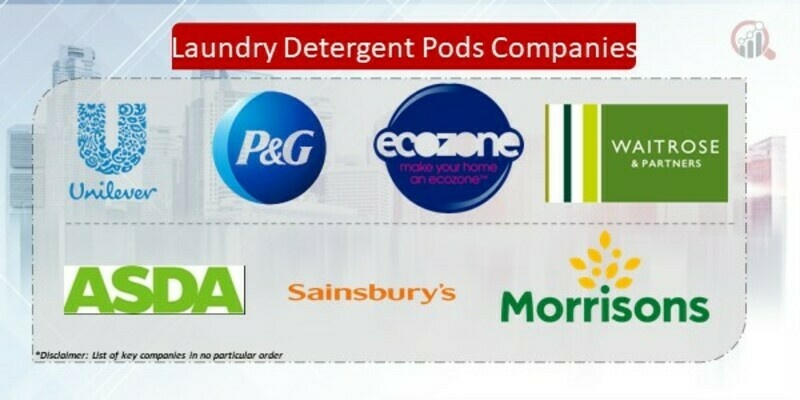 Laundry Detergent Pods Companies

Unilever

P&G

ecozone
make your home an ecozone™

WAITROSE
& PARTNERS

ASDA

Sainsbury's

Morrisons

*Disclaimer: List of key companies in no particular order