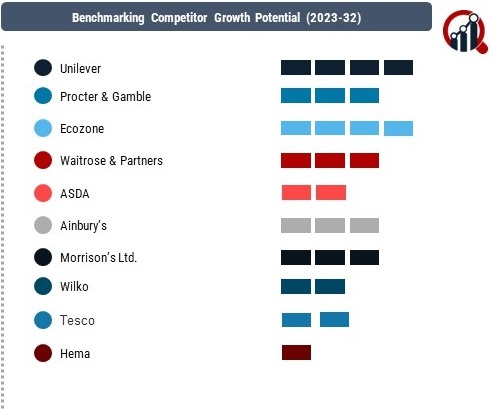 Benchmarking Competitor Growth Potential (2023-32)

Unilever
Procter & Gamble
Ecozone
Waitrose & Partners
ASDA
Ainbury's
Morrison's Ltd.
Wilko
Tesco
Hema