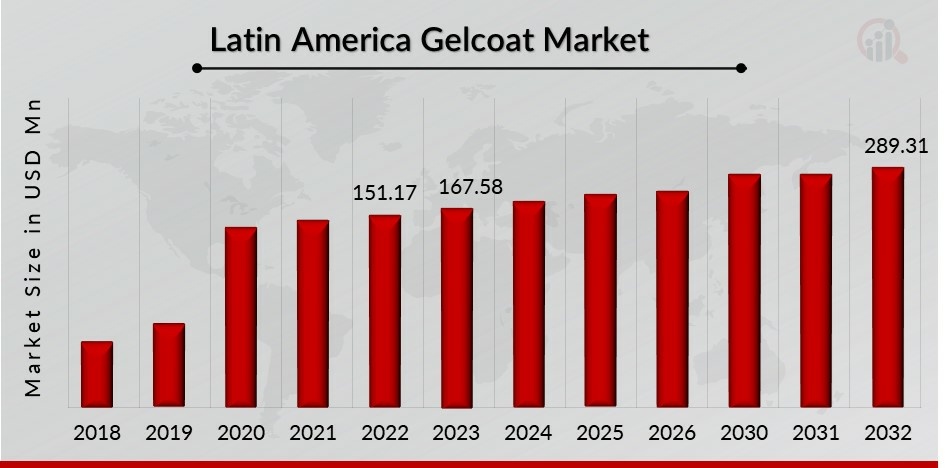 Latin America Gelcoat Market

Market Size in USD Mn

151.17
167.58
289.31

2018
2019
2020
2021
2022
2023
2024
2025
2026
2030
2031
2032