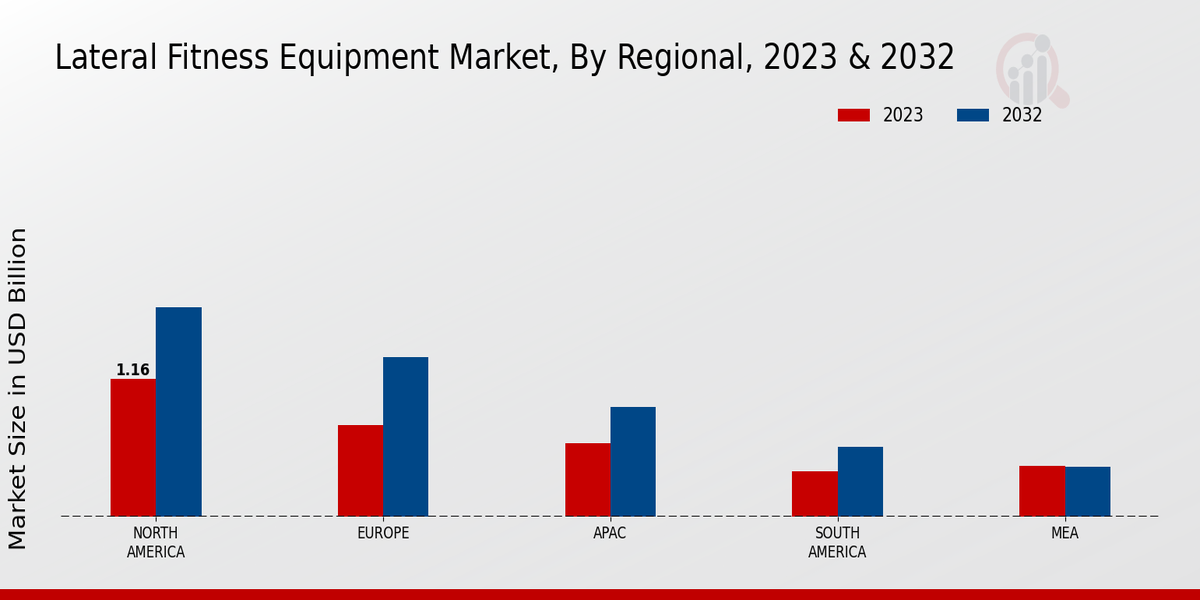 Lateral Fitness Equipment Market, By Regional, 2023 & 2032

2023
2032

Market Size in USD Billion

1.16

NORTH AMERICA
EUROPE
APAC
SOUTH AMERICA
MEA