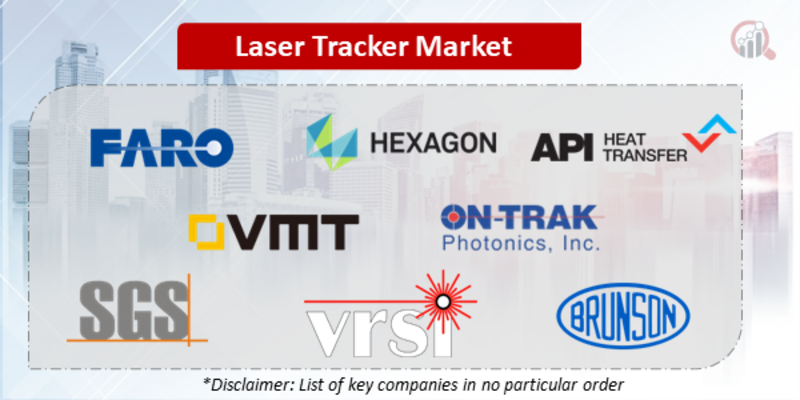 Laser Tracker Market

FARO
HEXAGON
API HEAT TRANSFER
VMT
ON-TRAK Photonics, Inc.
SGS
vrsi
BRUNSON

*Disclaimer: List of key companies in no particular order