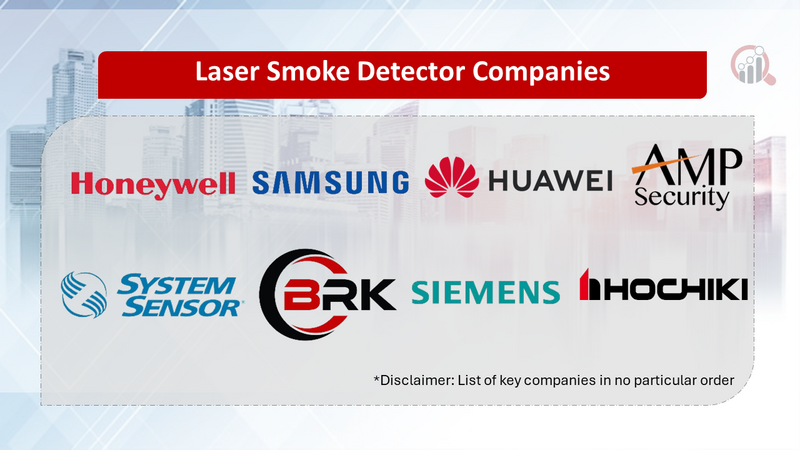 Laser Smoke Detector Companies

Honeywell SAMSUNG HUAWEI AMP Security

SYSTEM SENSOR BRK SIEMENS HOCHIKI

*Disclaimer: List of key companies in no particular order