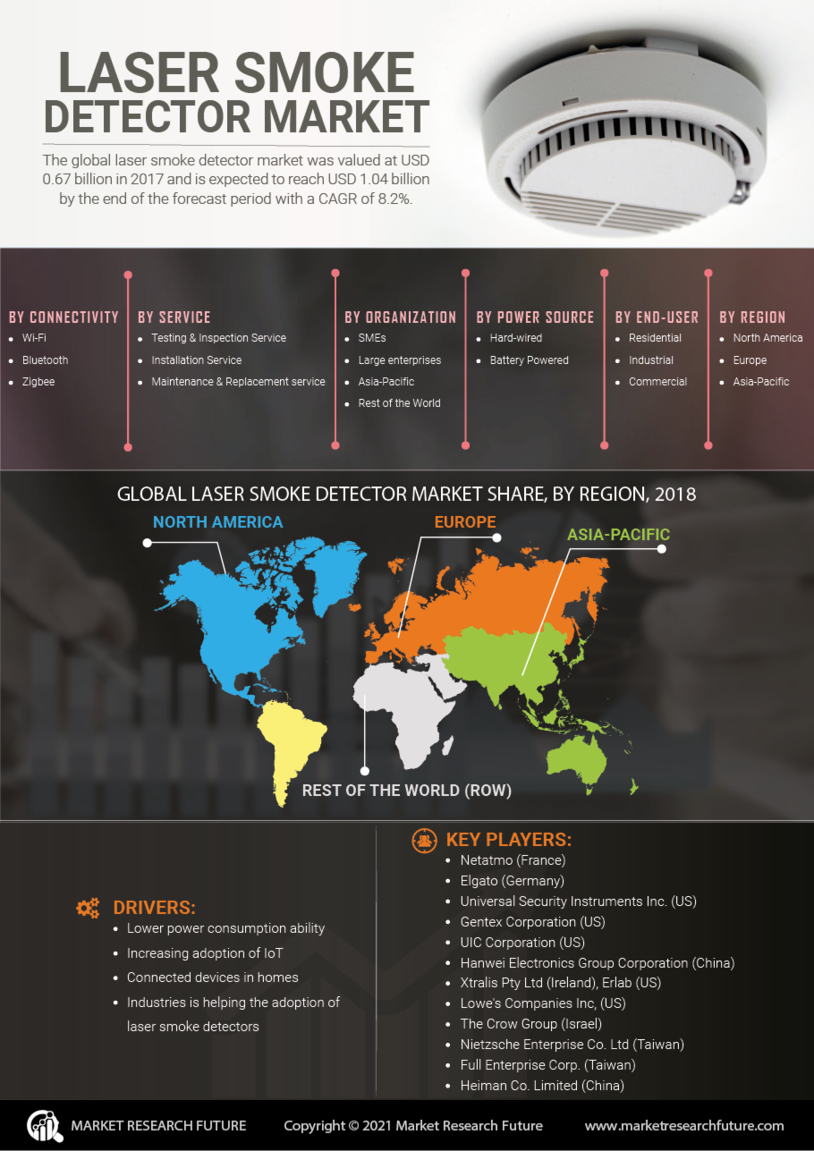 LASER SMOKE DETECTOR MARKET

The global laser smoke detector market was valued at USD 0.67 billion in 2017 and is expected to reach USD 1.04 billion by the end of the forecast period with a CAGR of 8.2%.

BY CONNECTIVITY
- Wi-Fi
- Bluetooth
- Zigbee

BY SERVICE
- Testing & Inspection Service
- Installation Service
- Maintenance & Replacement service

BY ORGANIZATION
- SMEs
- Large enterprises
- Asia-Pacific
- Rest of the World

BY POWER SOURCE
- Hard-wired
- Battery Powered

BY END-USER
- Residential
- Industrial
- Commercial

BY REGION
- North America
- Europe
- Asia-Pacific

GLOBAL LASER SMOKE DETECTOR MARKET SHARE, BY REGION, 2018

NORTH AMERICA
EUROPE
ASIA-PACIFIC
REST OF THE WORLD (ROW)

DRIVERS:
- Lower power consumption ability
- Increasing adoption of IoT
- Connected devices in homes
- Industries is helping the adoption of laser smoke detectors

KEY PLAYERS:
- Netatmo (France)
- Elgato (Germany)
- Universal Security Instruments Inc. (US)
- Gentex Corporation (US)
- UIC Corporation (US)
- Hanwei Electronics Group Corporation (China)
- Xtralis Pty Ltd (Ireland), Erlab (US)
- Lowe's Companies Inc, (US)
- The Crow Group (Israel)
- Nietzsche Enterprise Co. Ltd (Taiwan)
- Full Enterprise Corp. (Taiwan)
- Heiman Co. Limited (China)

MARKET RESEARCH FUTURE
Copyright © 2021 Market Research Future
www.marketresearchfuture.com