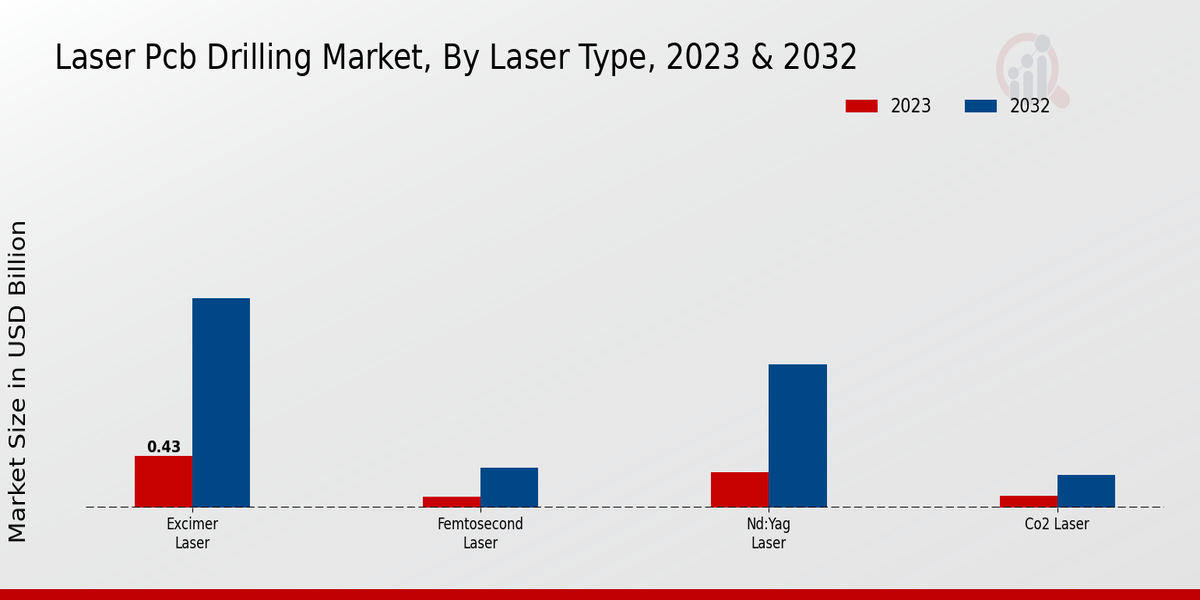 Laser Pcb Drilling Market, By Laser Type, 2023 & 2032

2023
2032

Market Size in USD Billion

0.43

Excimer Laser

Femtosecond Laser

Nd:Yag Laser

Co2 Laser