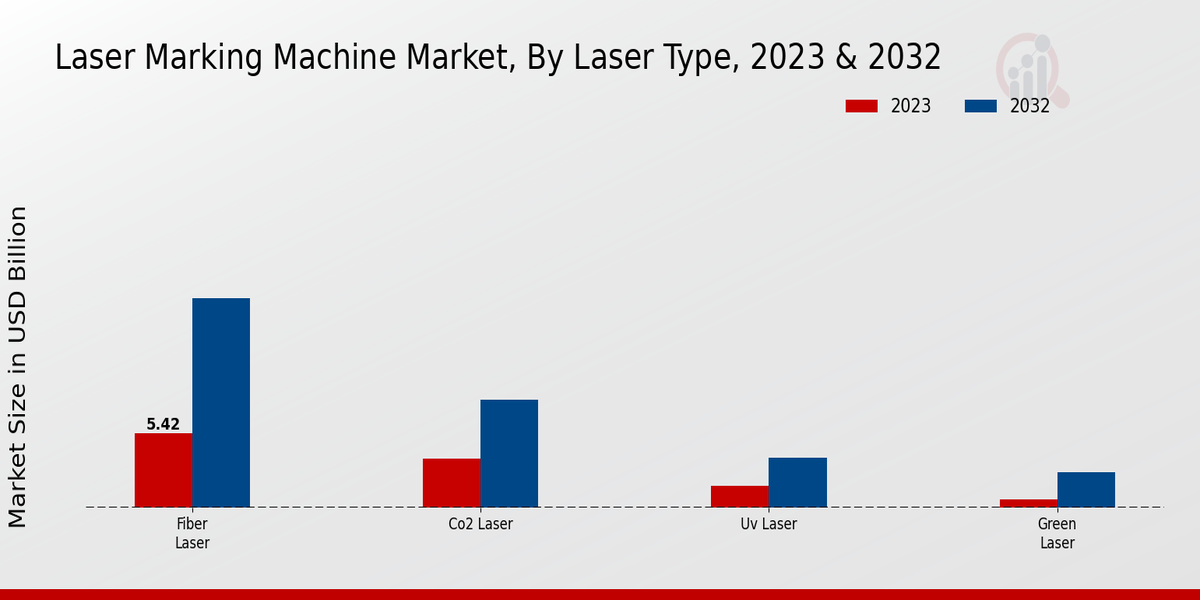 Laser Marking Machine Market, By Laser Type, 2023 & 2032

2023
2032

Market Size in USD Billion

5.42

Fiber Laser

Co2 Laser

Uv Laser

Green Laser