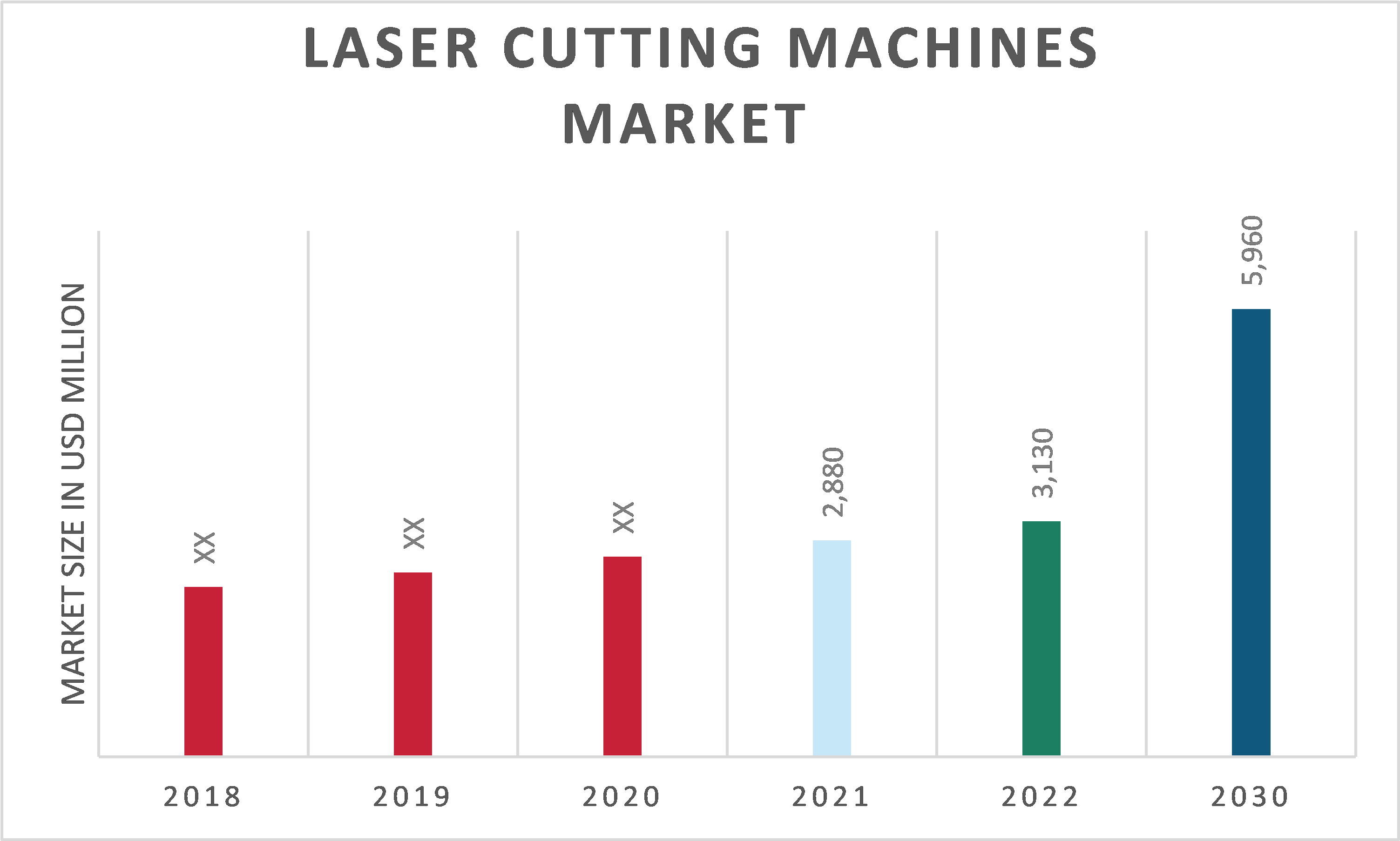 LASER CUTTING MACHINES MARKET

MARKET SIZE IN USD MILLION

XX
XX
XX
2,880
3,130
5,960

2018
2019
2020
2021
2022
2030