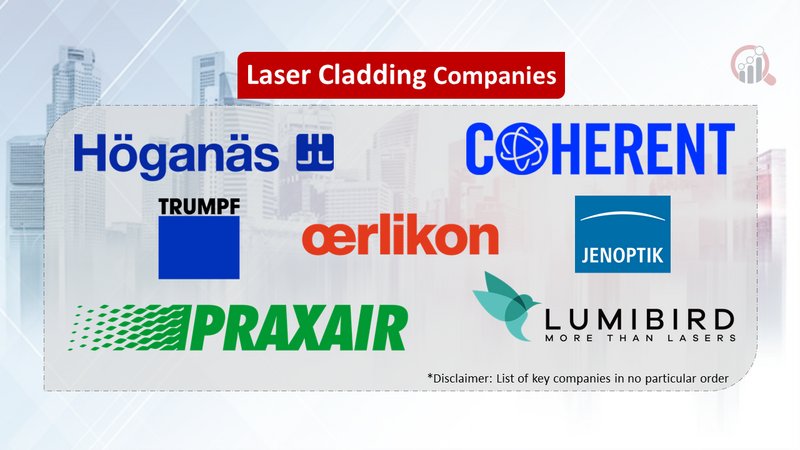 Laser Cladding Companies

Höganäs

COHERENT

TRUMPF

œrlikon

JENOPTIK

PRAXAIR

LUMIBIRD
MORE THAN LASERS

*Disclaimer: List of key companies in no particular order