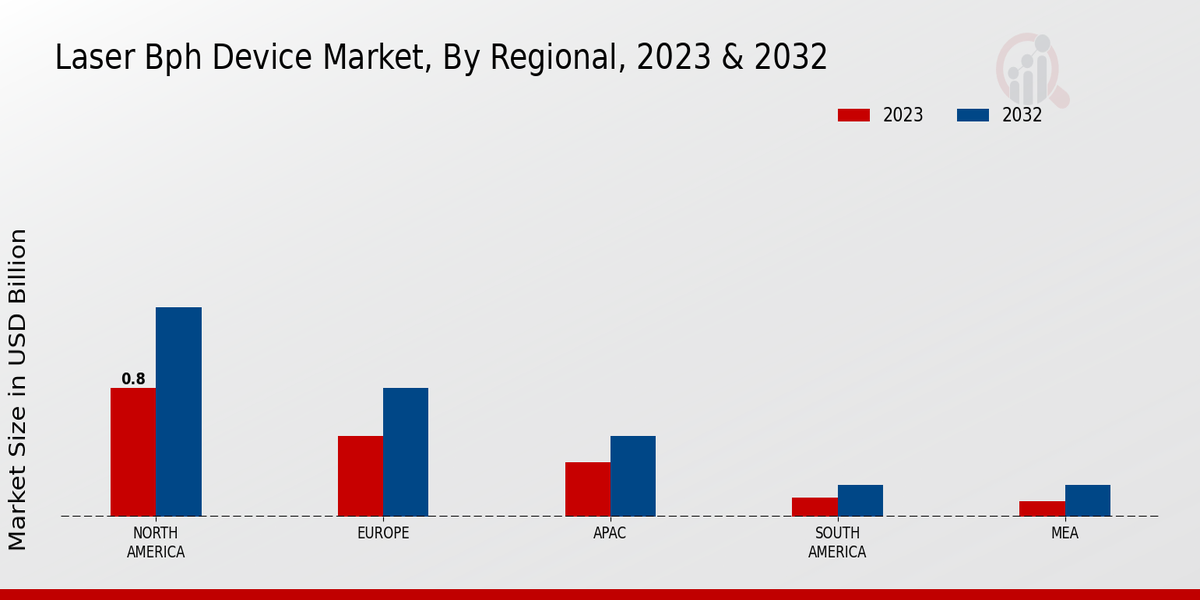 Laser Bph Device Market, By Regional, 2023 & 2032

2023
2032

Market Size in USD Billion

0.8

NORTH AMERICA
EUROPE
APAC
SOUTH AMERICA
MEA