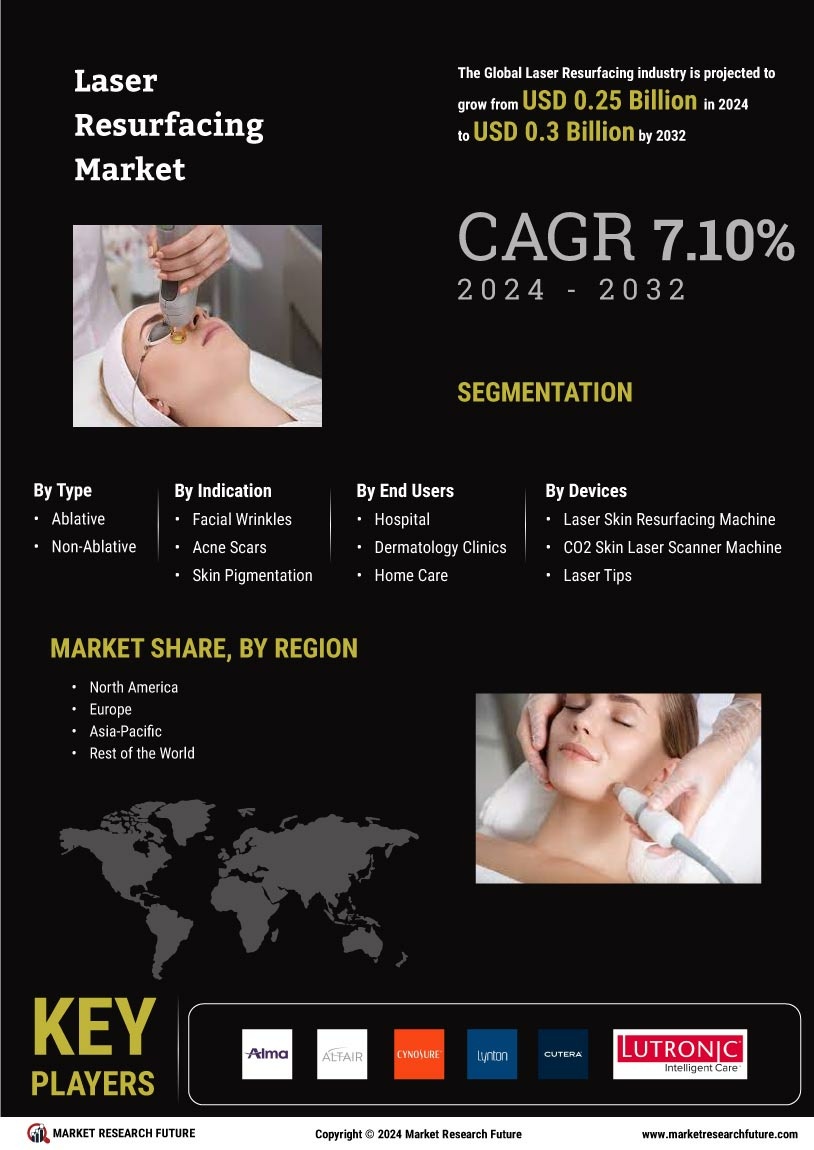 Laser Resurfacing Market

The Global Laser Resurfacing industry is projected to grow from USD 0.25 Billion in 2024 to USD 0.3 Billion by 2032

CAGR 7.10%
2024 - 2032

SEGMENTATION

By Type
• Ablative
• Non-Ablative

By Indication
• Facial Wrinkles
• Acne Scars
• Skin Pigmentation

By End Users
• Hospital
• Dermatology Clinics
• Home Care

By Devices
• Laser Skin Resurfacing Machine
• CO2 Skin Laser Scanner Machine
• Laser Tips

MARKET SHARE, BY REGION
• North America
• Europe
• Asia-Pacific
• Rest of the World

KEY PLAYERS

Alma ALTAIR CYNOSURE Lynton CUTERA LUTRONIC Intelligent Care

MARKET RESEARCH FUTURE
Copyright © 2024 Market Research Future
www.marketresearchfuture.com