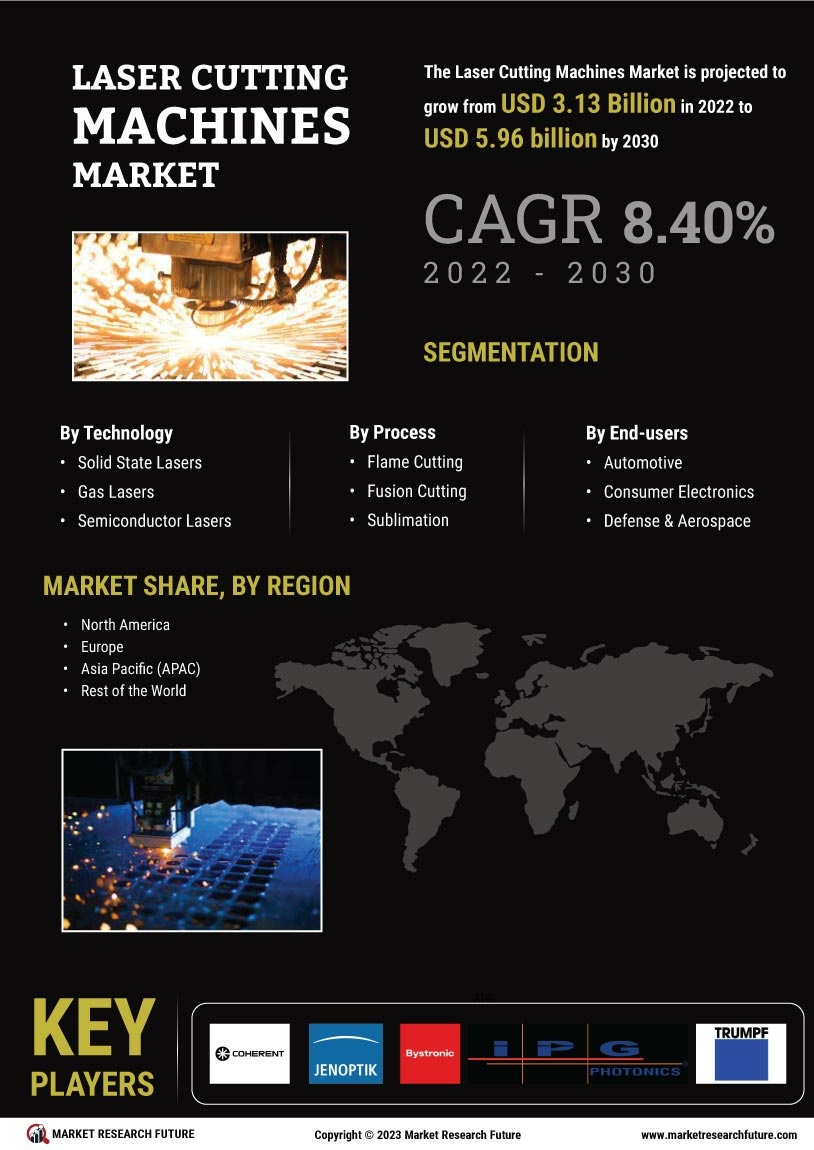 LASER CUTTING MACHINES MARKET

The Laser Cutting Machines Market is projected to grow from USD 3.13 Billion in 2022 to USD 5.96 billion by 2030

CAGR 8.40%
2022 - 2030

SEGMENTATION

By Technology
• Solid State Lasers
• Gas Lasers
• Semiconductor Lasers

By Process
• Flame Cutting
• Fusion Cutting
• Sublimation

By End-users
• Automotive
• Consumer Electronics
• Defense & Aerospace

MARKET SHARE, BY REGION
• North America
• Europe
• Asia Pacific (APAC)
• Rest of the World

KEY PLAYERS

COHERENT
JENOPTIK
Bystronic
IPG PHOTONICS
TRUMPF

MARKET RESEARCH FUTURE
Copyright © 2023 Market Research Future
www.marketresearchfuture.com