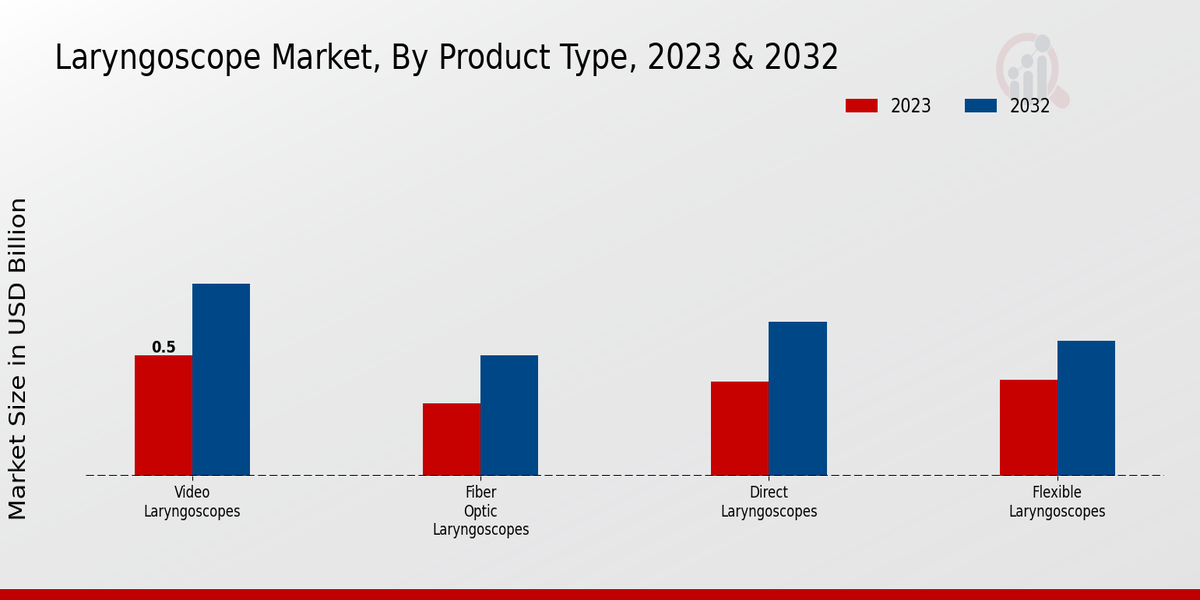 Laryngoscope Market, By Product Type, 2023 & 2032

2023 2032

Market Size in USD Billion

0.5

Video Laryngoscopes

Fiber Optic Laryngoscopes

Direct Laryngoscopes

Flexible Laryngoscopes