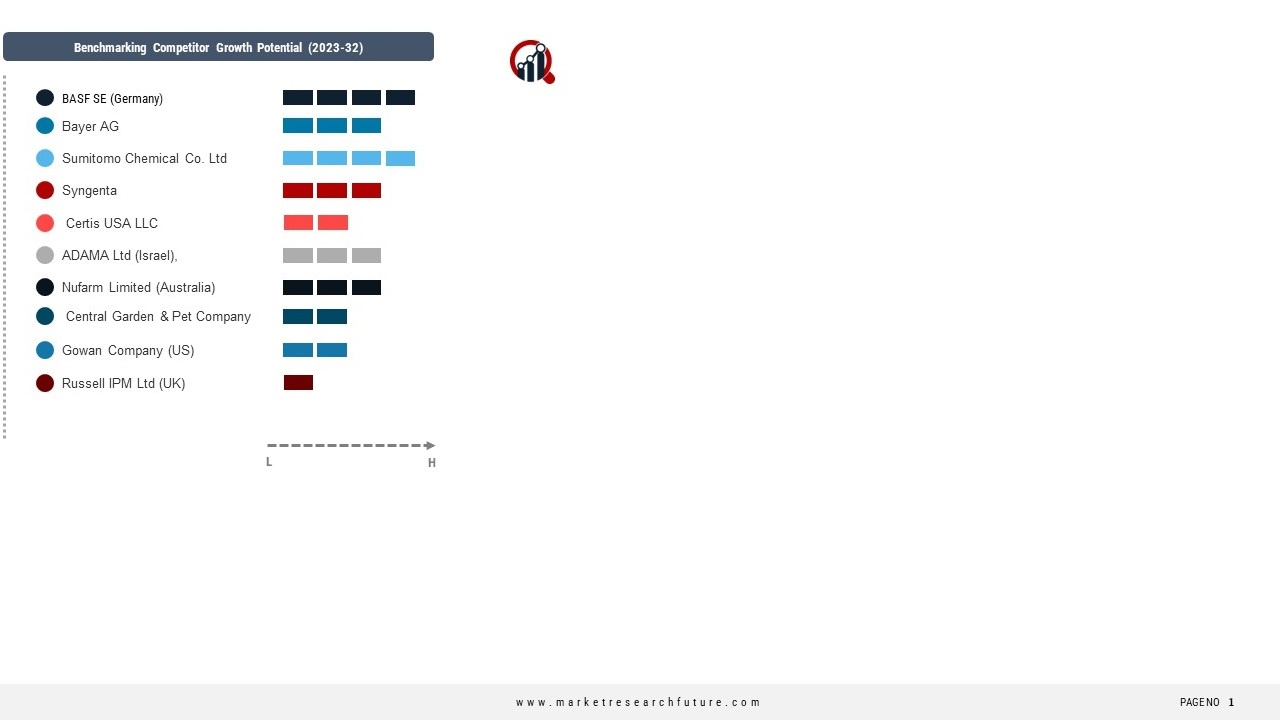 Benchmarking Competitor Growth Potential (2023-32)

BASF SE (Germany)
Bayer AG
Sumitomo Chemical Co. Ltd
Syngenta
Certis USA LLC
ADAMA Ltd (Israel),
Nufarm Limited (Australia)
Central Garden & Pet Company
Gowan Company (US)
Russell IPM Ltd (UK)

L
H

www.marketresearchfuture.com

PAGENO 1