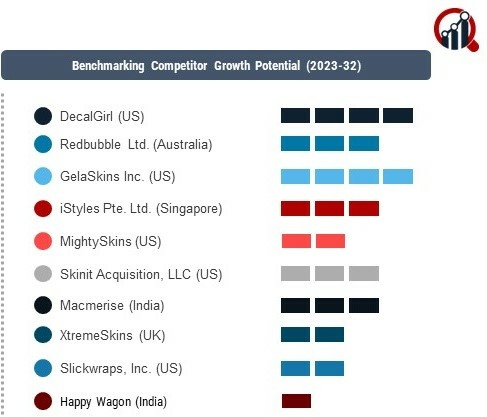 Benchmarking Competitor Growth Potential (2023-32)

DecalGirl (US)

Redbubble Ltd. (Australia)

GelaSkins Inc. (US)

iStyles Pte. Ltd. (Singapore)

MightySkins (US)

Skinit Acquisition, LLC (US)

Macmerise (India)

XtremeSkins (UK)

Slickwraps, Inc. (US)

Happy Wagon (India)