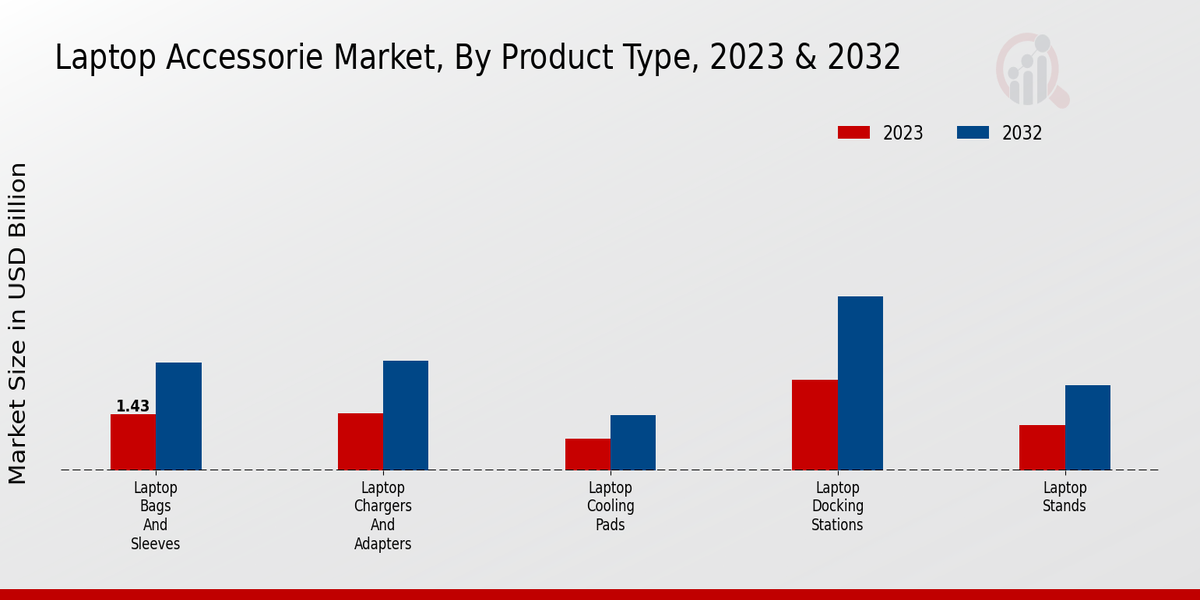 Laptop Accessorie Market, By Product Type, 2023 & 2032

2023
2032

Market Size in USD Billion

1.43

Laptop Bags And Sleeves
Laptop Chargers And Adapters
Laptop Cooling Pads
Laptop Docking Stations
Laptop Stands