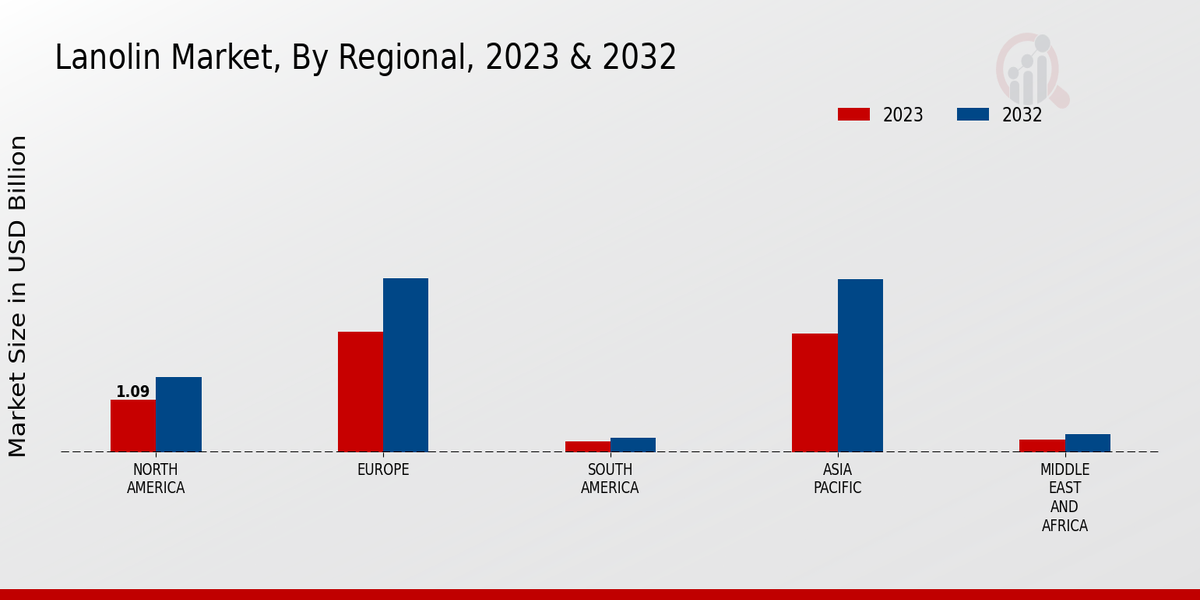 Lanolin Market, By Regional, 2023 & 2032

2023
2032

Market Size in USD Billion

1.09

NORTH AMERICA

EUROPE

SOUTH AMERICA

ASIA PACIFIC

MIDDLE EAST AND AFRICA