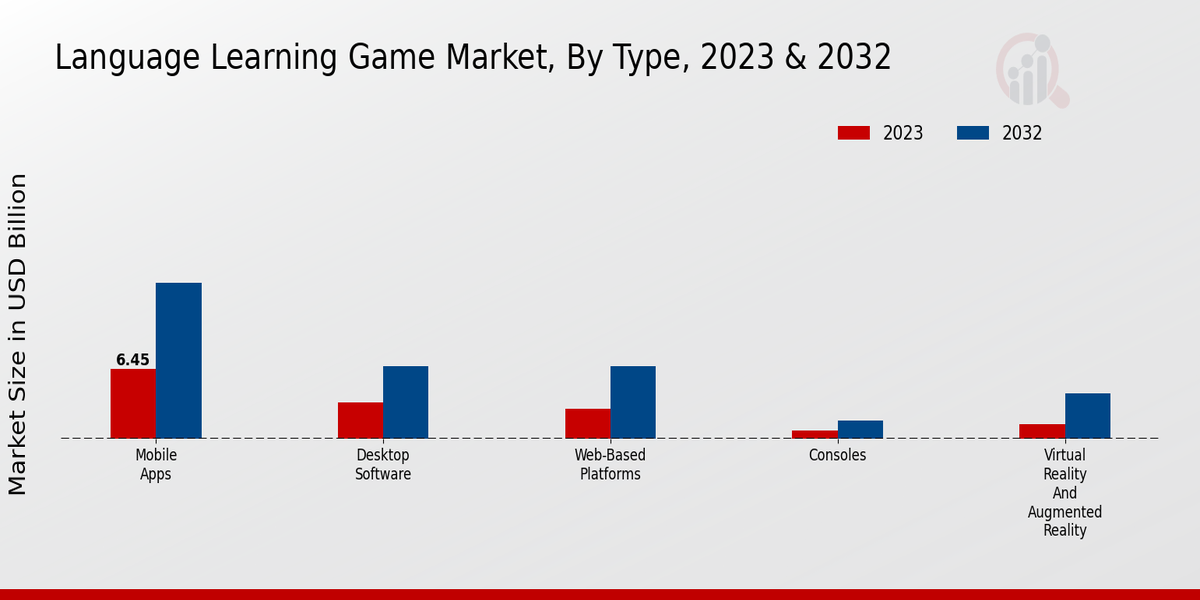 Language Learning Game Market, By Type, 2023 & 2032

2023
2032

Market Size in USD Billion

6.45

Mobile Apps

Desktop Software

Web-Based Platforms

Consoles

Virtual Reality And Augmented Reality