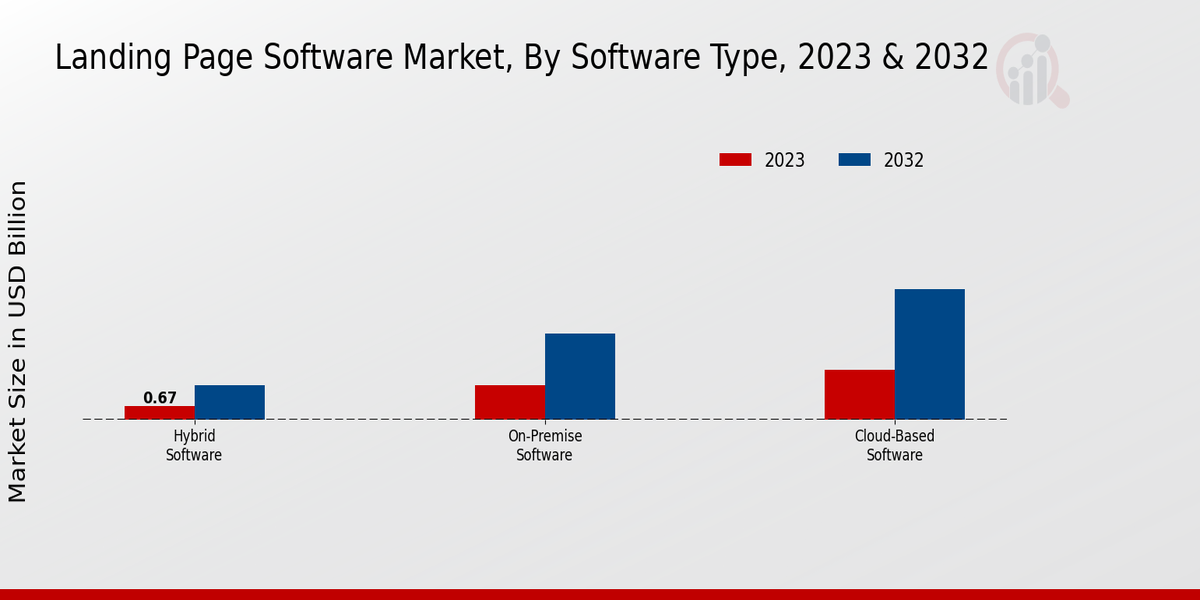 Landing Page Software Market, By Software Type, 2023 & 2032

2023
2032

Market Size in USD Billion

0.67

Hybrid Software
On-Premise Software
Cloud-Based Software