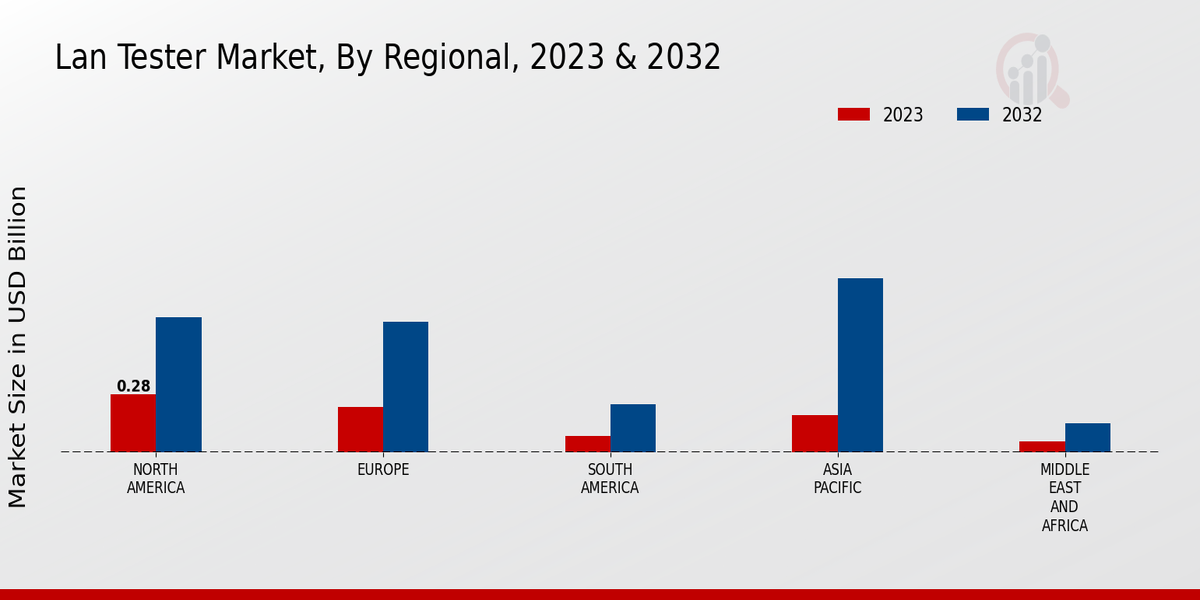 Lan Tester Market, By Regional, 2023 & 2032

2023
2032

Market Size in USD Billion

0.28

NORTH AMERICA
EUROPE
SOUTH AMERICA
ASIA PACIFIC
MIDDLE EAST AND AFRICA