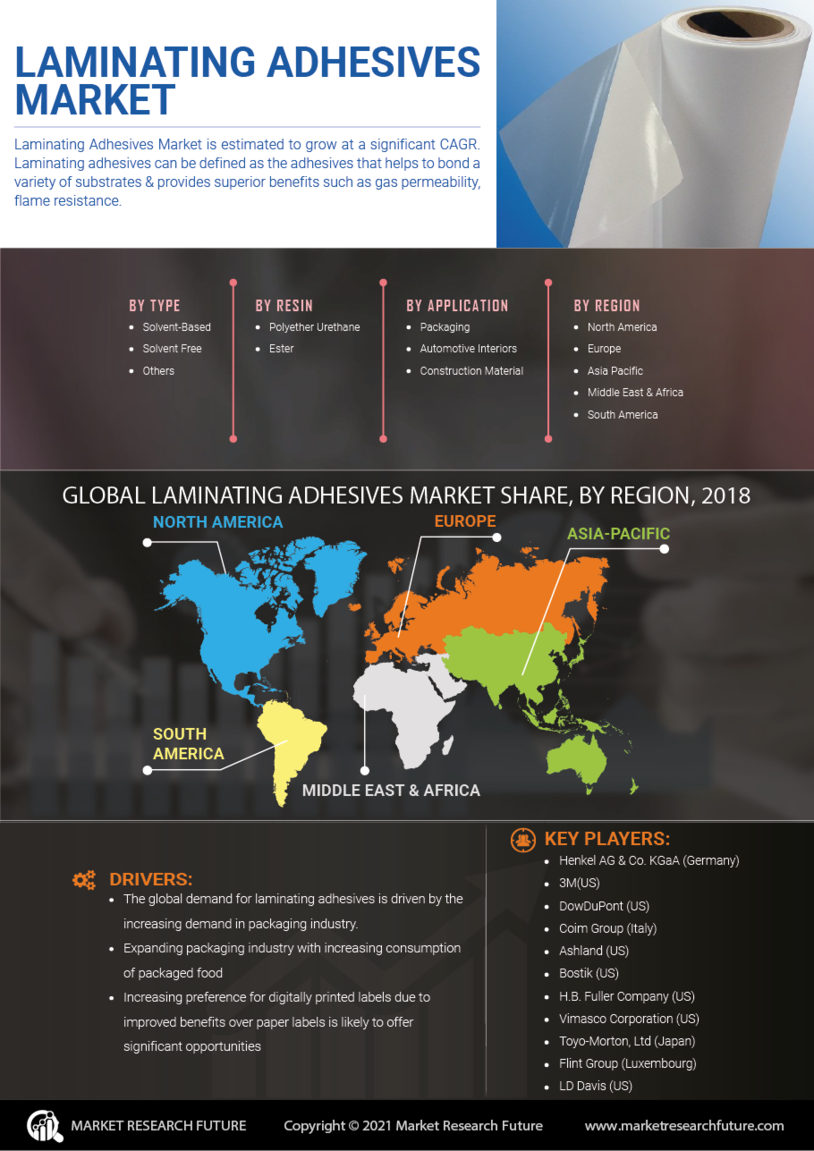 LAMINATING ADHESIVES MARKET

Laminating Adhesives Market is estimated to grow at a significant CAGR. Laminating adhesives can be defined as the adhesives that helps to bond a variety of substrates & provides superior benefits such as gas permeability, flame resistance.

BY TYPE
- Solvent-Based
- Solvent Free
- Others

BY RESIN
- Polyether Urethane
- Ester

BY APPLICATION
- Packaging
- Automotive Interiors
- Construction Material

BY REGION
- North America
- Europe
- Asia Pacific
- Middle East & Africa
- South America

GLOBAL LAMINATING ADHESIVES MARKET SHARE, BY REGION, 2018

NORTH AMERICA
EUROPE
ASIA-PACIFIC
SOUTH AMERICA
MIDDLE EAST & AFRICA

DRIVERS:
- The global demand for laminating adhesives is driven by the increasing demand in packaging industry.
- Expanding packaging industry with increasing consumption of packaged food
- Increasing preference for digitally printed labels due to improved benefits over paper labels is likely to offer significant opportunities

KEY PLAYERS:
- Henkel AG & Co. KGaA (Germany)
- 3M(US)
- DowDuPont (US)
- Coim Group (Italy)
- Ashland (US)
- Bostik (US)
- H.B. Fuller Company (US)
- Vimasco Corporation (US)
- Toyo-Morton, Ltd (Japan)
- Flint Group (Luxembourg)
- LD Davis (US)

MARKET RESEARCH FUTURE
Copyright © 2021 Market Research Future
www.marketresearchfuture.com