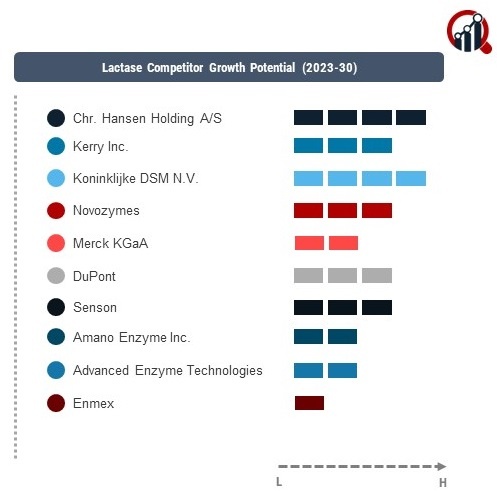 Lactase Competitor Growth Potential (2023-30)

Chr. Hansen Holding A/S

Kerry Inc.

Koninklijke DSM N.V.

Novozymes

Merck KGaA

DuPont

Senson

Amano Enzyme Inc.

Advanced Enzyme Technologies

Enmex

L

H