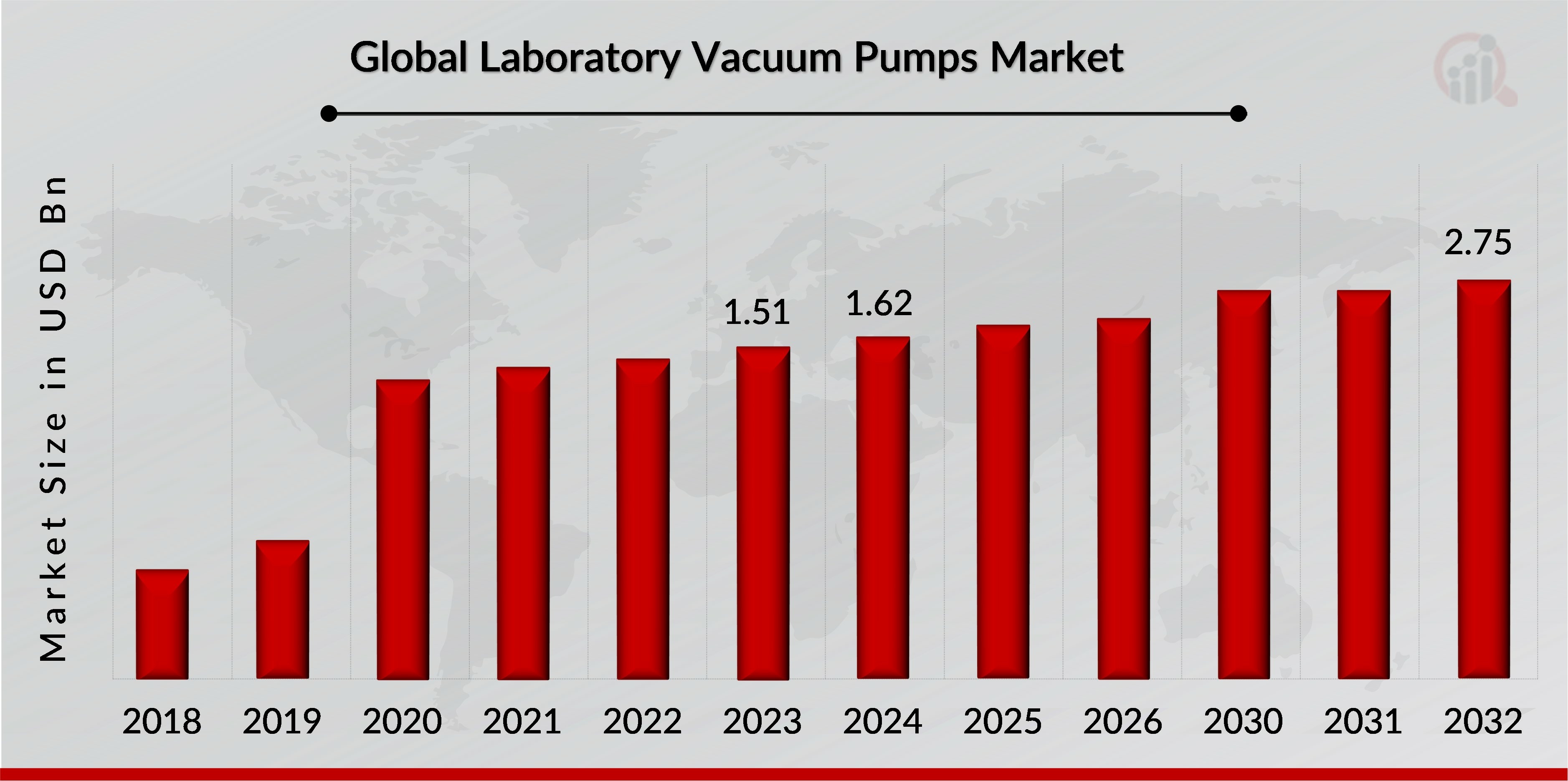 Global Laboratory Vacuum Pumps Market

Market Size in USD Bn

1.51
1.62
2.75

2018
2019
2020
2021
2022
2023
2024
2025
2026
2030
2031
2032