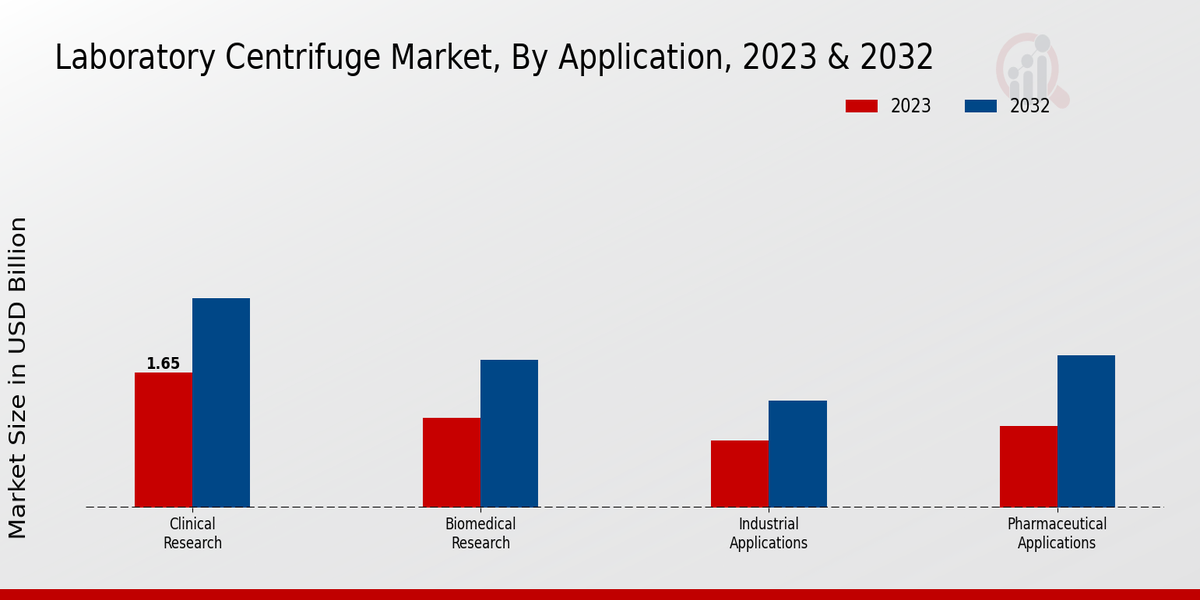 Laboratory Centrifuge Market, By Application, 2023 & 2032

2023
2032

Market Size in USD Billion

1.65

Clinical Research
Biomedical Research
Industrial Applications
Pharmaceutical Applications