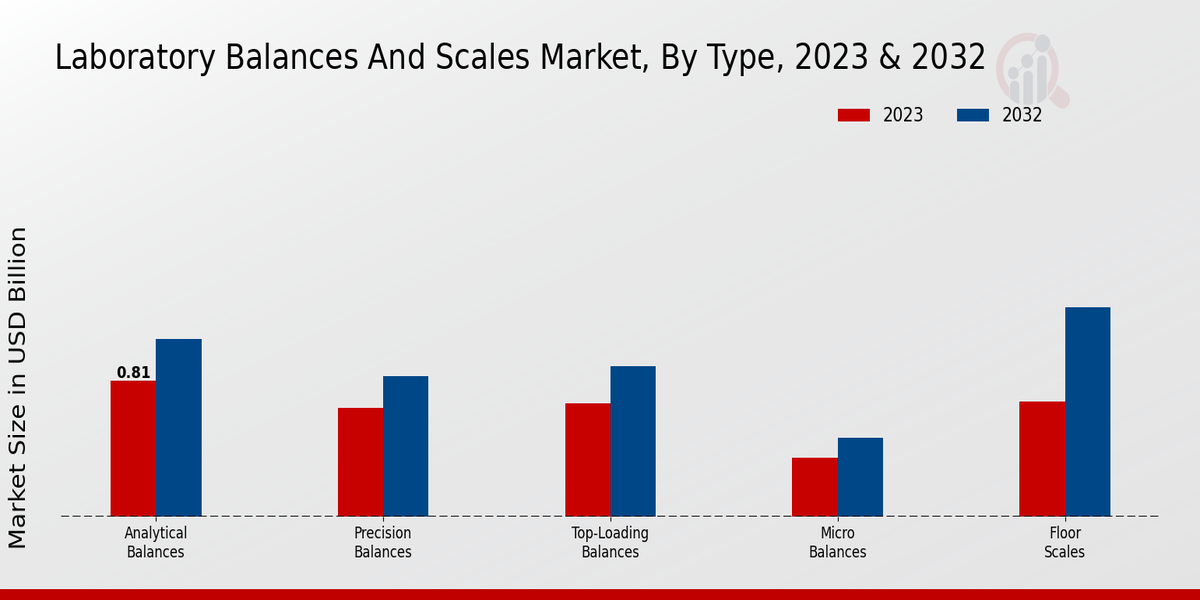 Laboratory Balances And Scales Market, By Type, 2023 & 2032

2023
2032

Market Size in USD Billion

0.81

Analytical Balances
Precision Balances
Top-Loading Balances
Micro Balances
Floor Scales