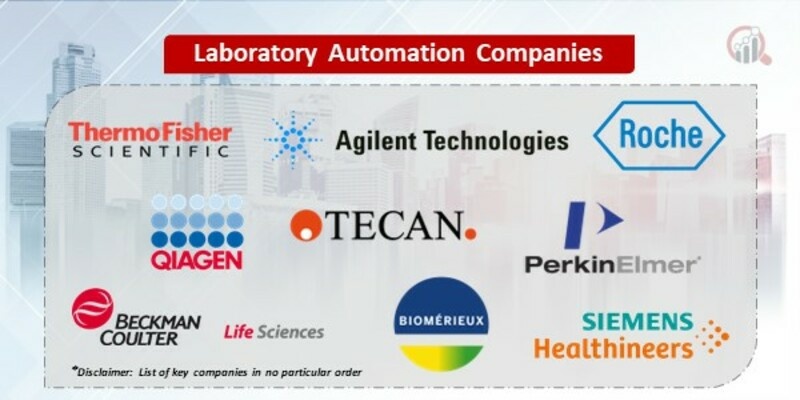 Laboratory Automation Companies

ThermoFisher SCIENTIFIC

Agilent Technologies

Roche

QIAGEN

TECAN.

PerkinElmer

BECKMAN COULTER Life Sciences

BIOMÉRIEUX

SIEMENS Healthineers

*Disclaimer: List of key companies in no particular order