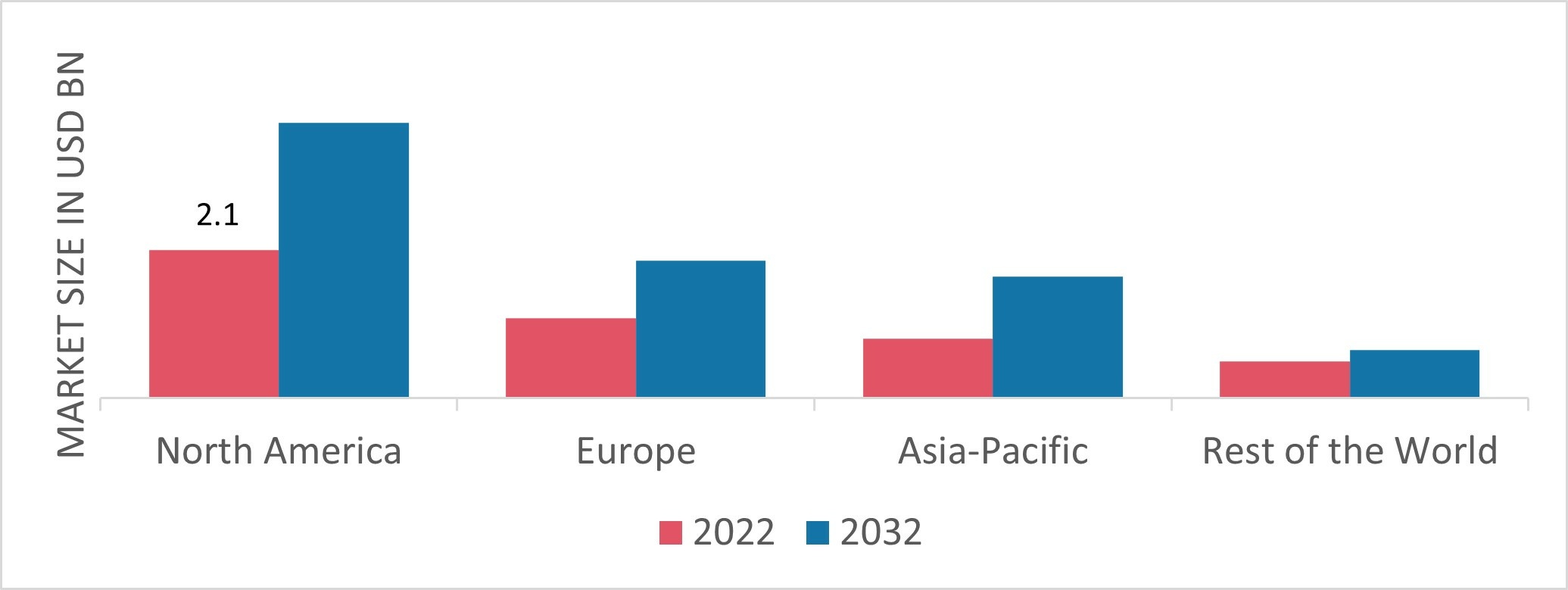 MARKET SIZE IN USD BN

2.1

North America
Europe
Asia-Pacific
Rest of the World

2022
2032