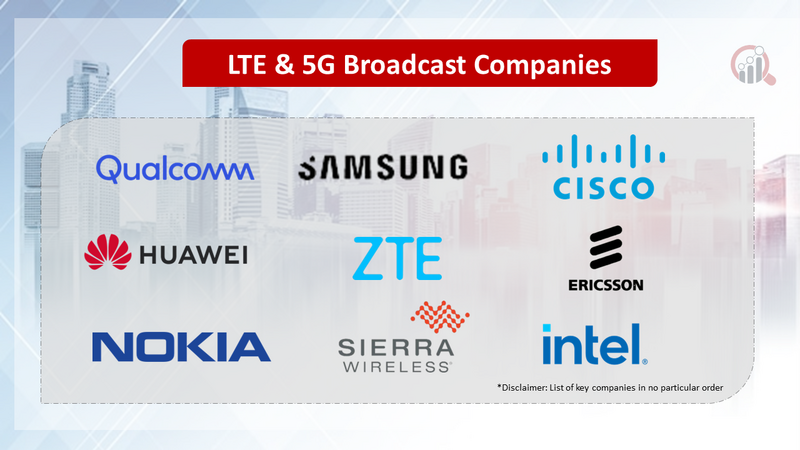 LTE & 5G Broadcast Companies

Qualcomm

SAMSUNG

CISCO

HUAWEI

ZTE

ERICSSON

NOKIA

SIERRA WIRELESS

intel

*Disclaimer: List of key companies in no particular order