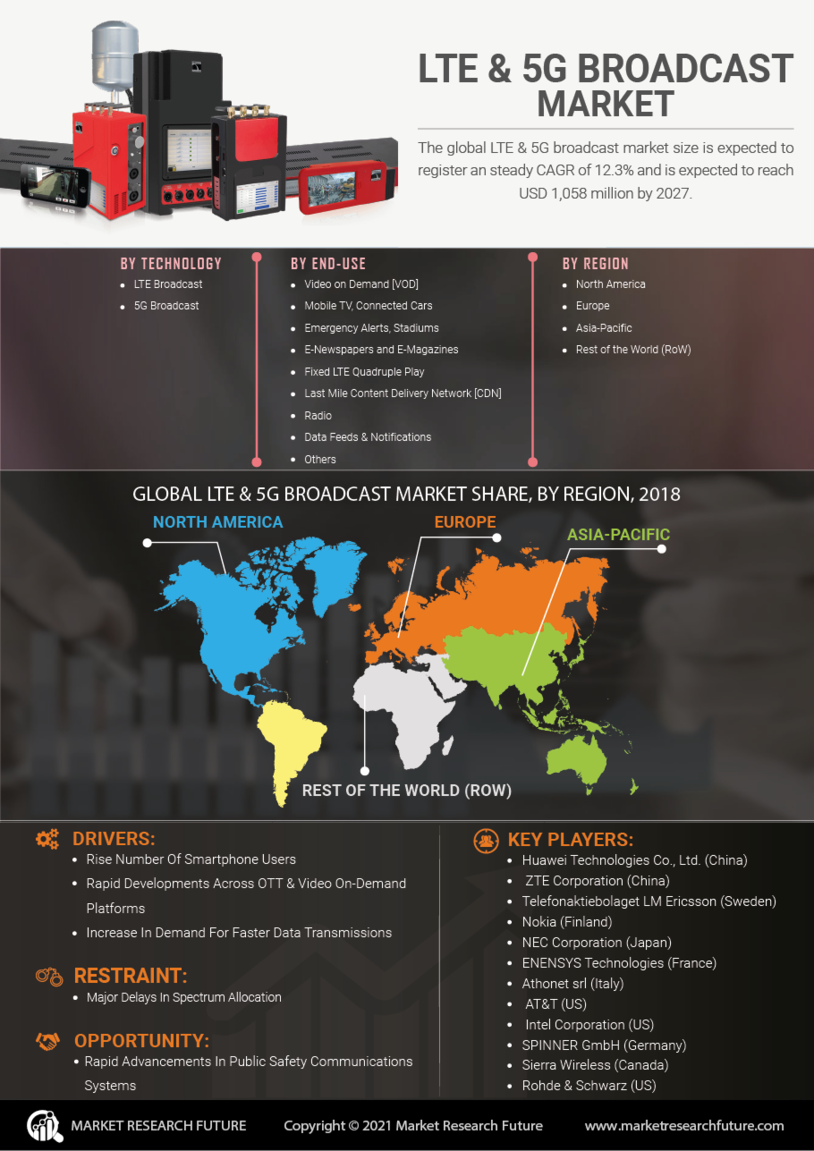 LTE & 5G BROADCAST MARKET

The global LTE & 5G broadcast market size is expected to register an steady CAGR of 12.3% and is expected to reach USD 1,058 million by 2027.

BY TECHNOLOGY
- LTE Broadcast
- 5G Broadcast

BY END-USE
- Video on Demand [VOD]
- Mobile TV, Connected Cars
- Emergency Alerts, Stadiums
- E-Newspapers and E-Magazines
- Fixed LTE Quadruple Play
- Last Mile Content Delivery Network [CDN]
- Radio
- Data Feeds & Notifications
- Others

BY REGION
- North America
- Europe
- Asia-Pacific
- Rest of the World (RoW)

GLOBAL LTE & 5G BROADCAST MARKET SHARE, BY REGION, 2018

NORTH AMERICA
EUROPE
ASIA-PACIFIC
REST OF THE WORLD (ROW)

DRIVERS:
- Rise Number Of Smartphone Users
- Rapid Developments Across OTT & Video On-Demand Platforms
- Increase In Demand For Faster Data Transmissions

RESTRAINT:
- Major Delays In Spectrum Allocation

OPPORTUNITY:
- Rapid Advancements In Public Safety Communications Systems

KEY PLAYERS:
- Huawei Technologies Co., Ltd. (China)
- ZTE Corporation (China)
- Telefonaktiebolaget LM Ericsson (Sweden)
- Nokia (Finland)
- NEC Corporation (Japan)
- ENENSYS Technologies (France)
- Athonet srl (Italy)
- AT&T (US)
- Intel Corporation (US)
- SPINNER GmbH (Germany)
- Sierra Wireless (Canada)
- Rohde & Schwarz (US)

MARKET RESEARCH FUTURE
Copyright © 2021 Market Research Future
www.marketresearchfuture.com