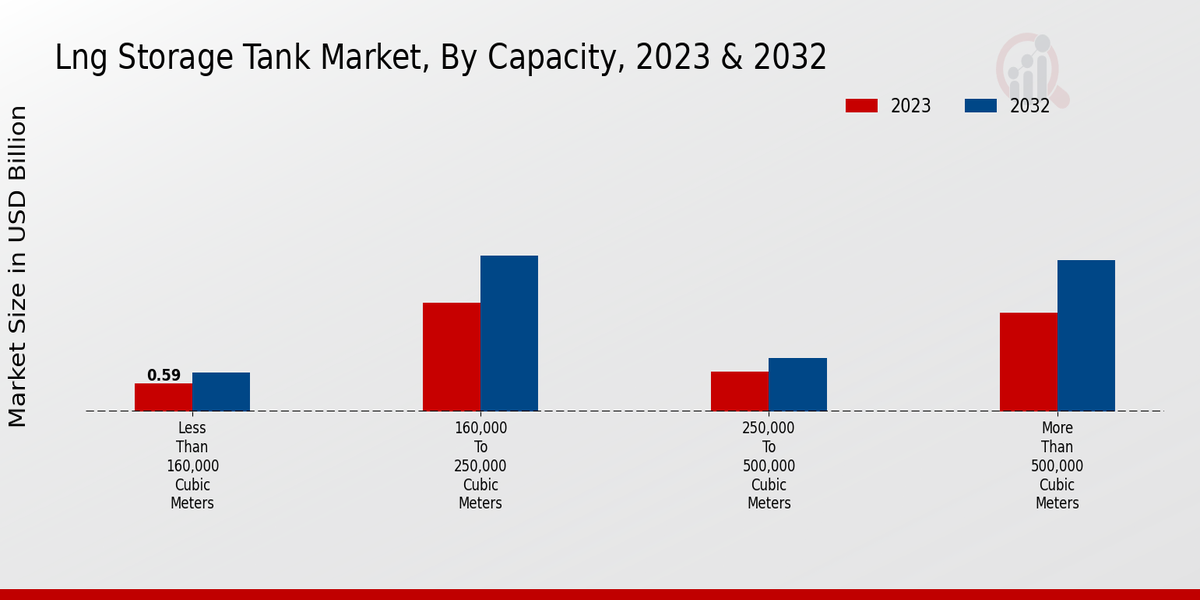 Lng Storage Tank Market, By Capacity, 2023 & 2032

2023
2032

Market Size in USD Billion

0.59

Less Than 160,000 Cubic Meters

160,000 To 250,000 Cubic Meters

250,000 To 500,000 Cubic Meters

More Than 500,000 Cubic Meters