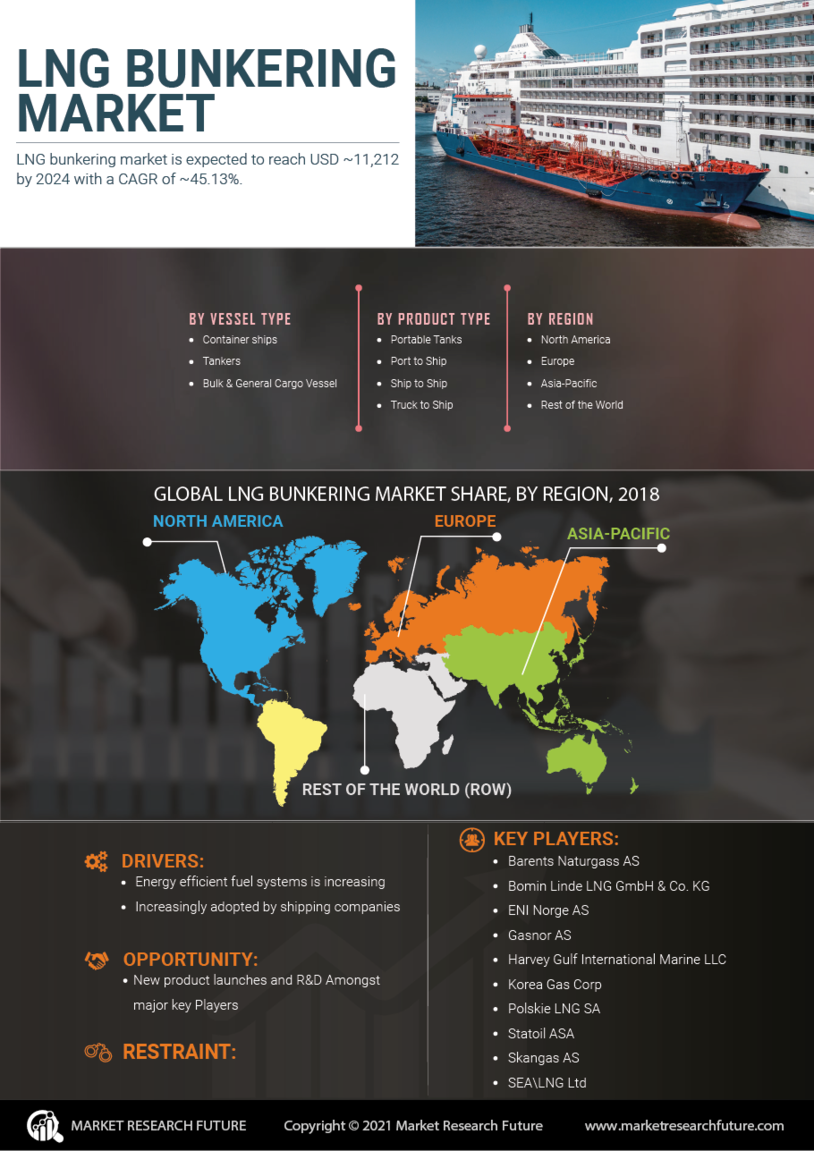 LNG BUNKERING MARKET

LNG bunkering market is expected to reach USD ~11,212 by 2024 with a CAGR of ~45.13%.

BY VESSEL TYPE
• Container ships
• Tankers
• Bulk & General Cargo Vessel

BY PRODUCT TYPE
• Portable Tanks
• Port to Ship
• Ship to Ship
• Truck to Ship

BY REGION
• North America
• Europe
• Asia-Pacific
• Rest of the World

GLOBAL LNG BUNKERING MARKET SHARE, BY REGION, 2018

NORTH AMERICA
EUROPE
ASIA-PACIFIC
REST OF THE WORLD (ROW)

DRIVERS:
• Energy efficient fuel systems is increasing
• Increasingly adopted by shipping companies

OPPORTUNITY:
• New product launches and R&D Amongst major key Players

RESTRAINT:

KEY PLAYERS:
• Barents Naturgass AS
• Bomin Linde LNG GmbH & Co. KG
• ENI Norge AS
• Gasnor AS
• Harvey Gulf International Marine LLC
• Korea Gas Corp
• Polskie LNG SA
• Statoil ASA
• Skangas AS
• SEA\LNG Ltd

MARKET RESEARCH FUTURE
Copyright © 2021 Market Research Future
www.marketresearchfuture.com