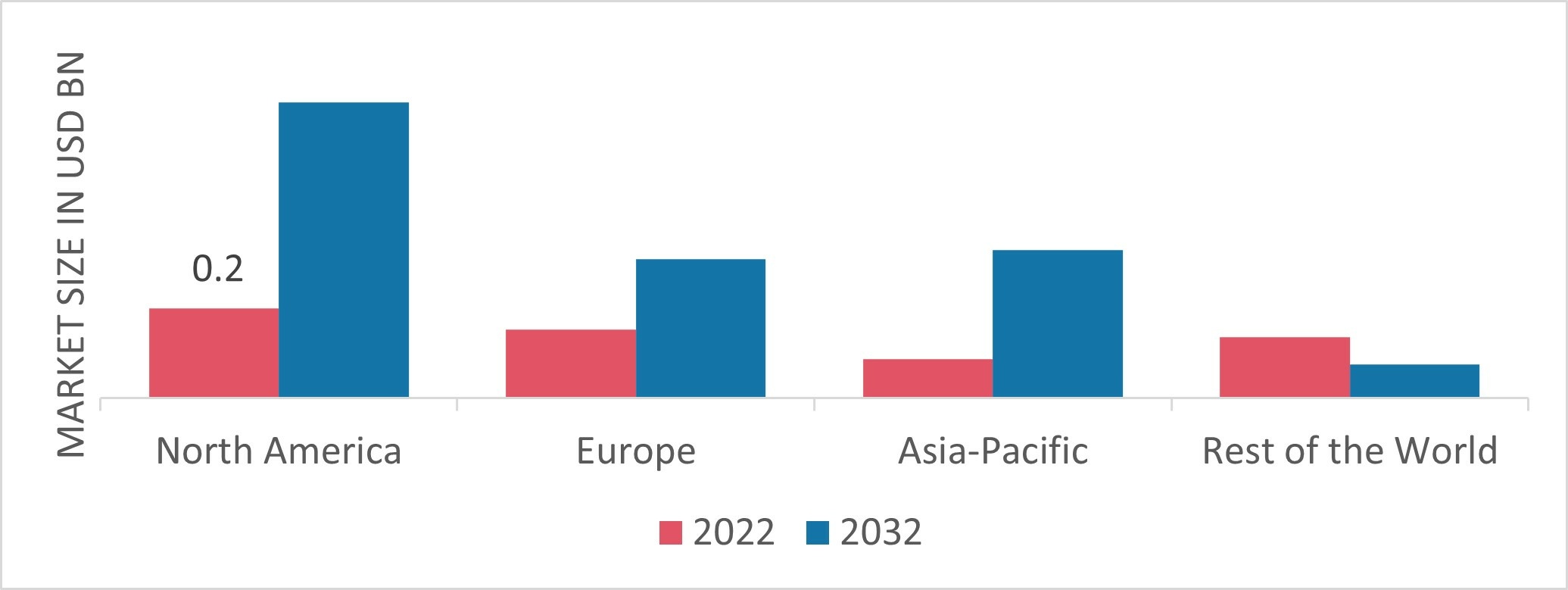 MARKET SIZE IN USD BN

0.2

North America

Europe

Asia-Pacific

Rest of the World

2022 2032