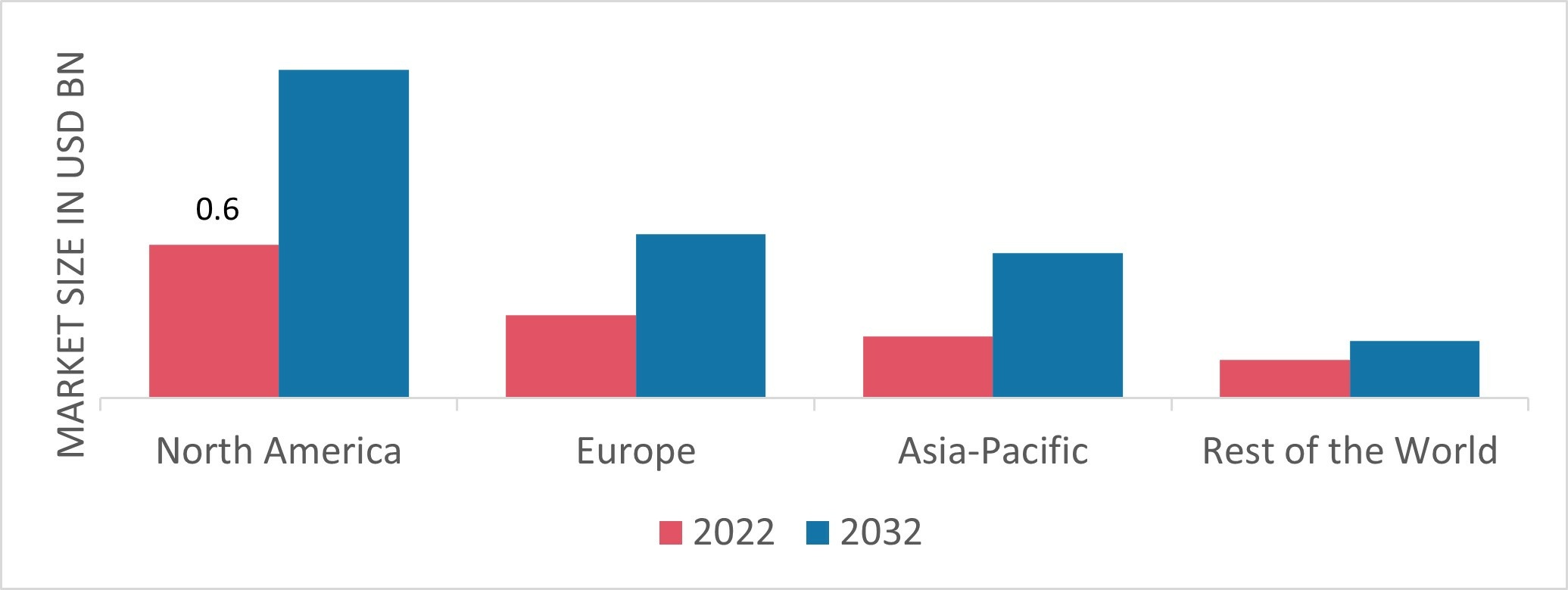 MARKET SIZE IN USD BN

0.6

North America

Europe

Asia-Pacific

Rest of the World

2022 2032