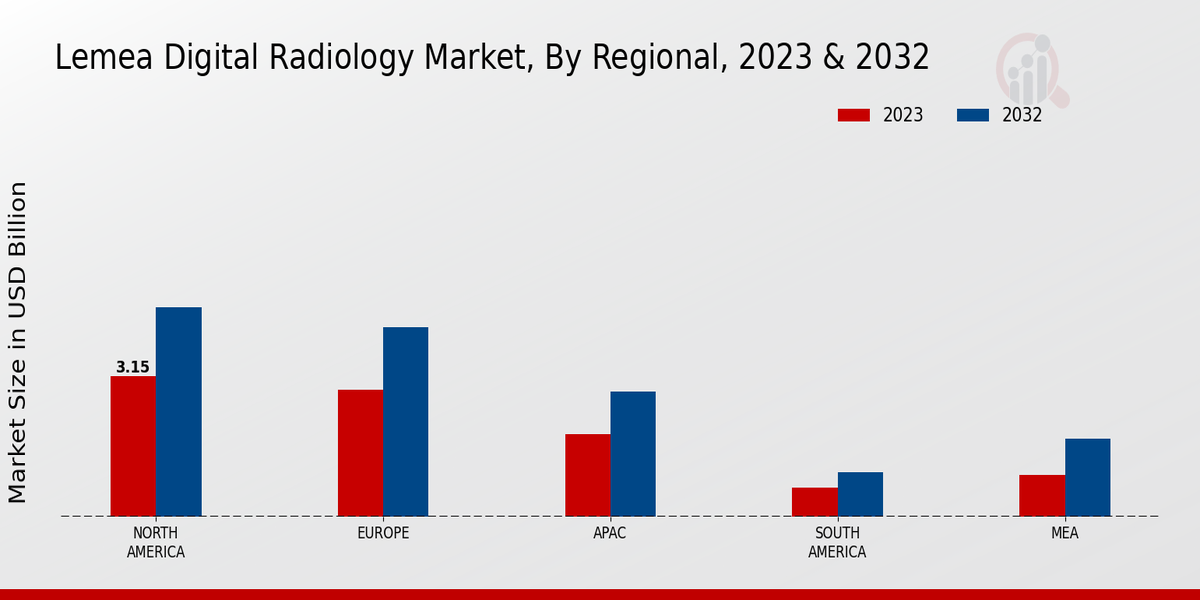 Lemea Digital Radiology Market, By Regional, 2023 & 2032

2023
2032

Market Size in USD Billion

3.15

NORTH AMERICA
EUROPE
APAC
SOUTH AMERICA
MEA