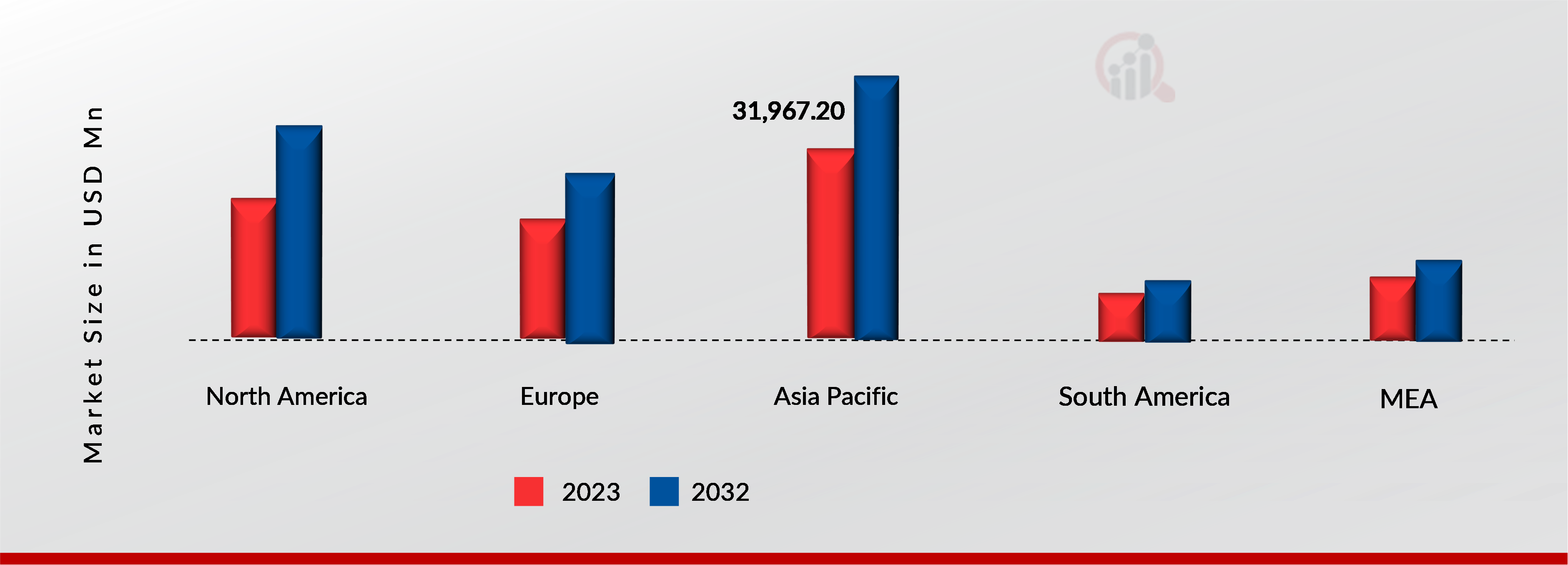 Market Size in USD Mn

31,967.20

North America
Europe
Asia Pacific
South America
MEA

2023
2032