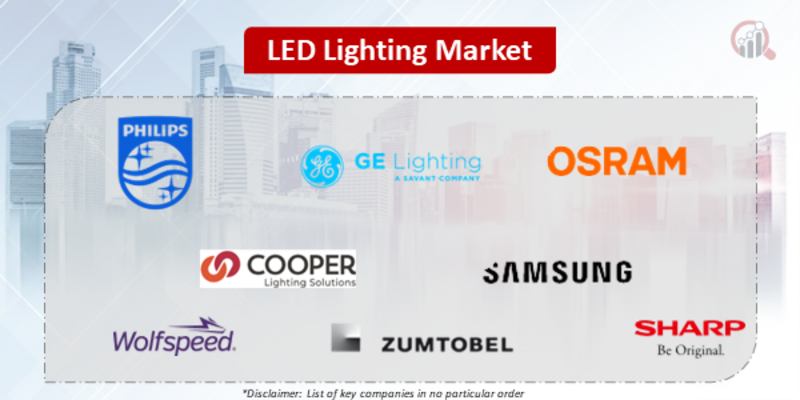 LED Lighting Market

PHILIPS

GE Lighting
A SAVANT COMPANY

OSRAM

COOPER
Lighting Solutions

SAMSUNG

Wolfspeed.

ZUMTOBEL

SHARP
Be Original.

*Disclaimer: List of key companies in no particular order