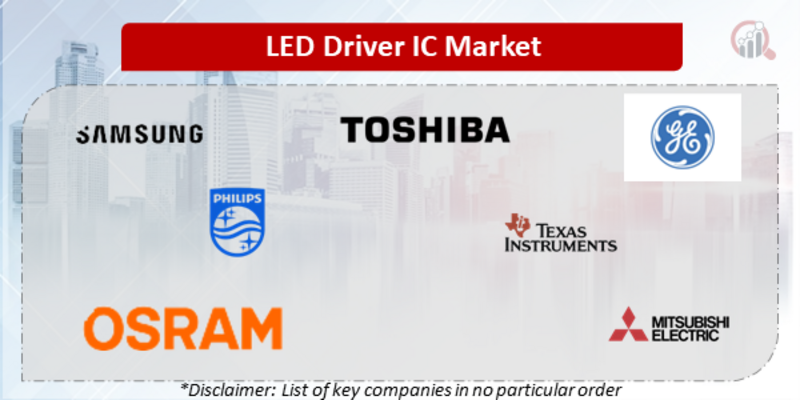 LED Driver IC Market

SAMSUNG

TOSHIBA

GE

PHILIPS

TEXAS INSTRUMENTS

OSRAM

MITSUBISHI ELECTRIC

*Disclaimer: List of key companies in no particular order