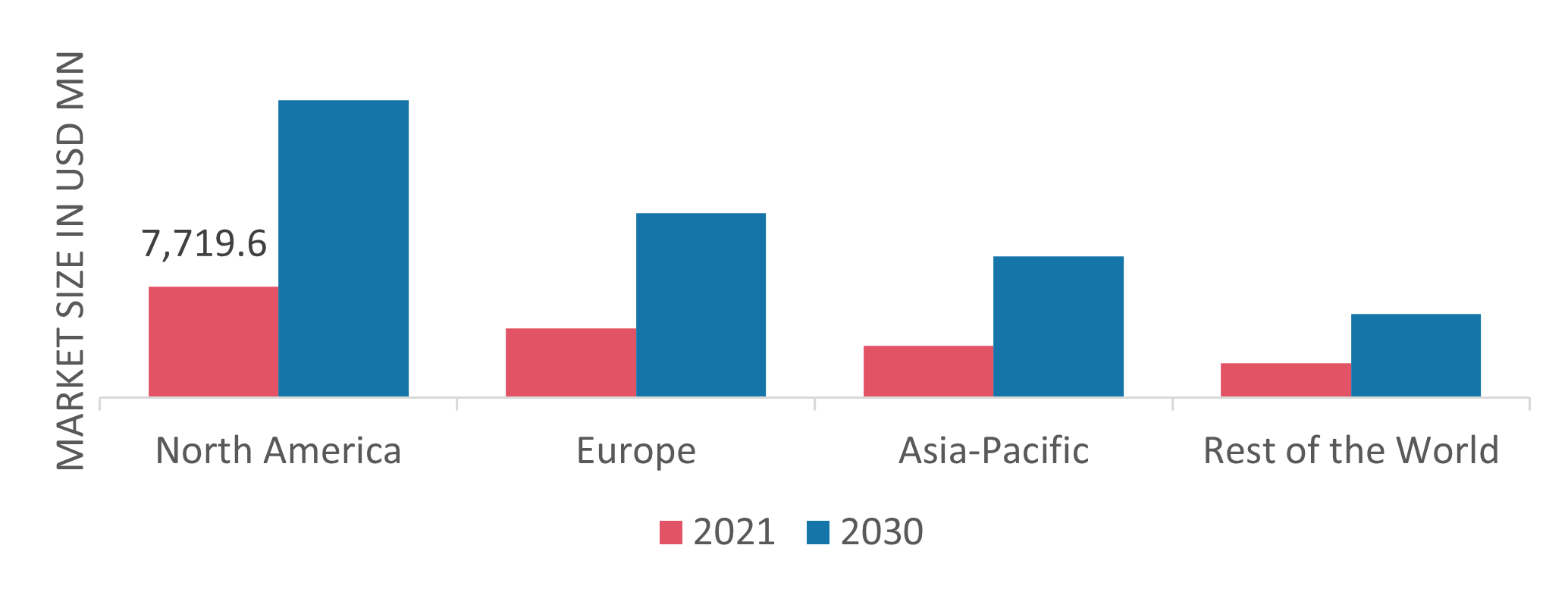 MARKET SIZE IN USD MN

7,719.6

North America
Europe
Asia-Pacific
Rest of the World

2021
2030