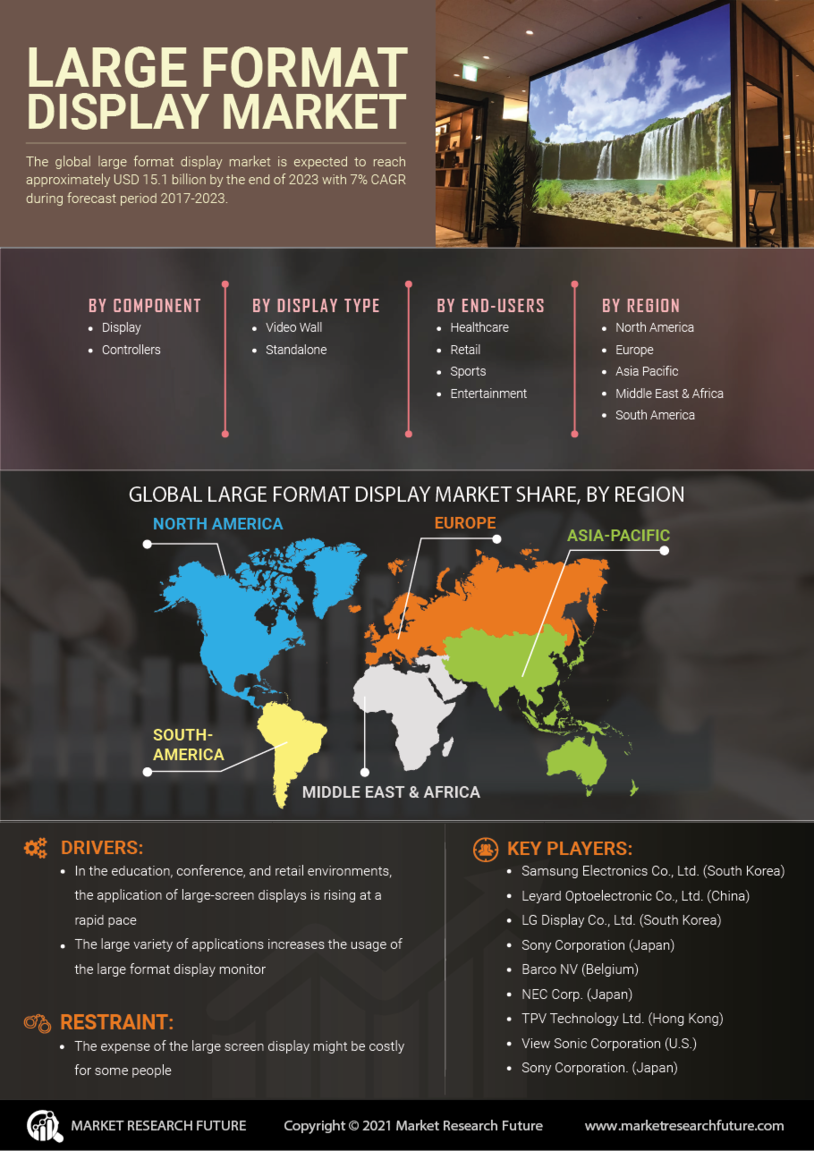 LARGE FORMAT DISPLAY MARKET

The global large format display market is expected to reach approximately USD 15.1 billion by the end of 2023 with 7% CAGR during forecast period 2017-2023.

BY COMPONENT
- Display
- Controllers

BY DISPLAY TYPE
- Video Wall
- Standalone

BY END-USERS
- Healthcare
- Retail
- Sports
- Entertainment

BY REGION
- North America
- Europe
- Asia Pacific
- Middle East & Africa
- South America

GLOBAL LARGE FORMAT DISPLAY MARKET SHARE, BY REGION

NORTH AMERICA
EUROPE
ASIA-PACIFIC
SOUTH-AMERICA
MIDDLE EAST & AFRICA

DRIVERS:
- In the education, conference, and retail environments, the application of large-screen displays is rising at a rapid pace
- The large variety of applications increases the usage of the large format display monitor

RESTRAINT:
- The expense of the large screen display might be costly for some people

KEY PLAYERS:
- Samsung Electronics Co., Ltd. (South Korea)
- Leyard Optoelectronic Co., Ltd. (China)
- LG Display Co., Ltd. (South Korea)
- Sony Corporation (Japan)
- Barco NV (Belgium)
- NEC Corp. (Japan)
- TPV Technology Ltd. (Hong Kong)
- View Sonic Corporation (U.S.)
- Sony Corporation. (Japan)

MARKET RESEARCH FUTURE
Copyright © 2021 Market Research Future
www.marketresearchfuture.com