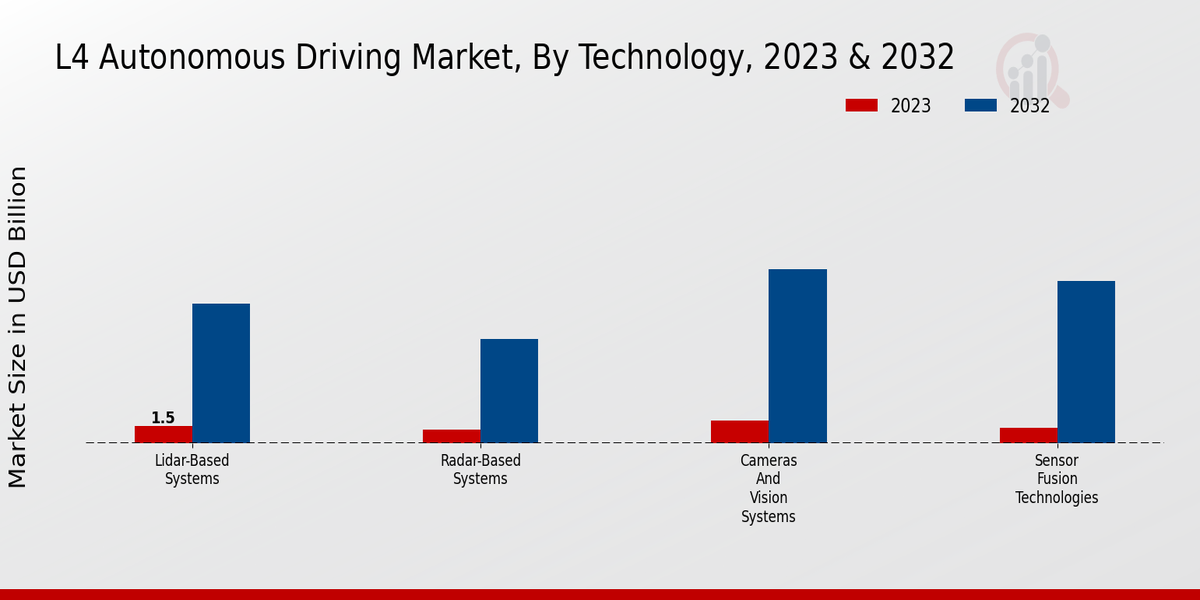 L4 Autonomous Driving Market, By Technology, 2023 & 2032

2023
2032

Market Size in USD Billion

1.5

Lidar-Based Systems

Radar-Based Systems

Cameras And Vision Systems

Sensor Fusion Technologies