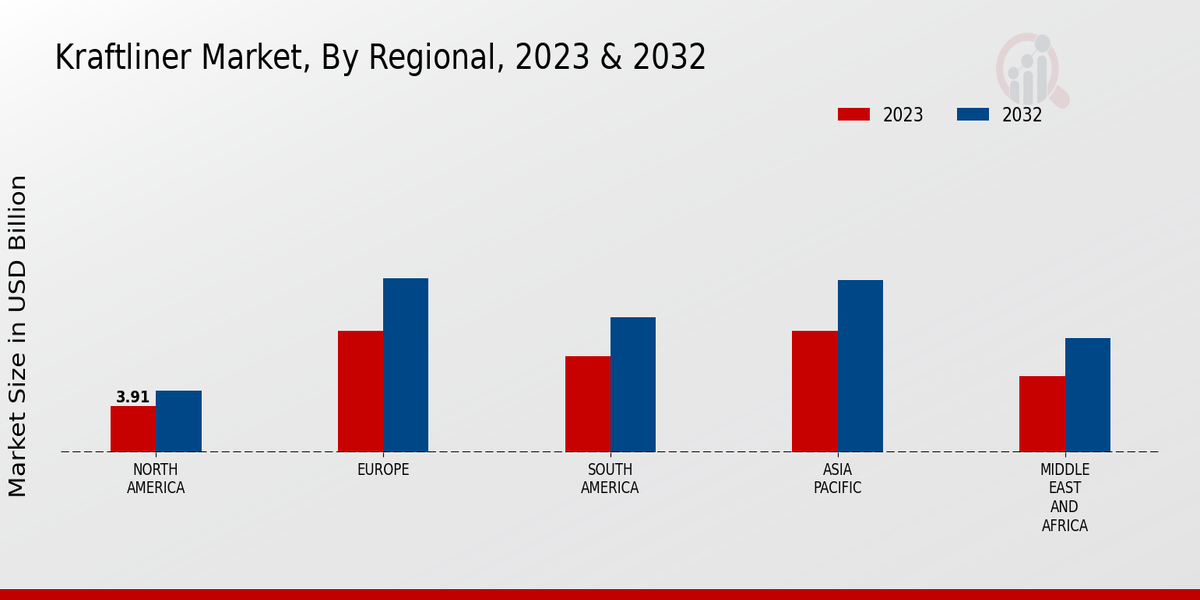 Kraftliner Market, By Regional, 2023 & 2032

2023
2032

Market Size in USD Billion

3.91

NORTH AMERICA
EUROPE
SOUTH AMERICA
ASIA PACIFIC
MIDDLE EAST AND AFRICA