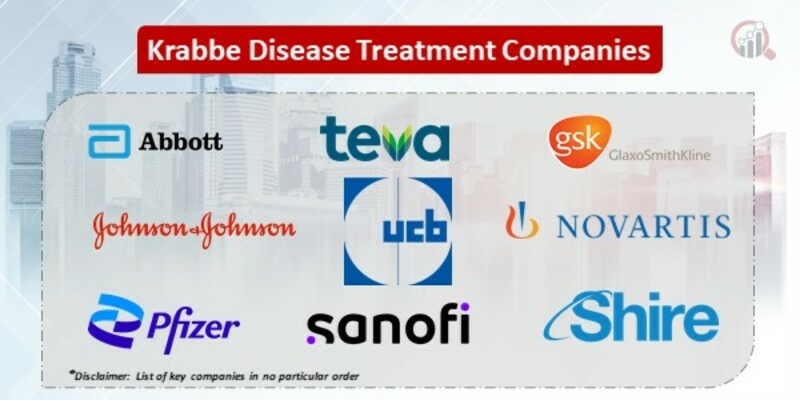 Krabbe Disease Treatment Companies

Abbott

teva

gsk GlaxoSmithKline

Johnson&Johnson

ucb

NOVARTIS

Pfizer

sanofi

Shire

*Disclaimer: List of key companies in no particular order